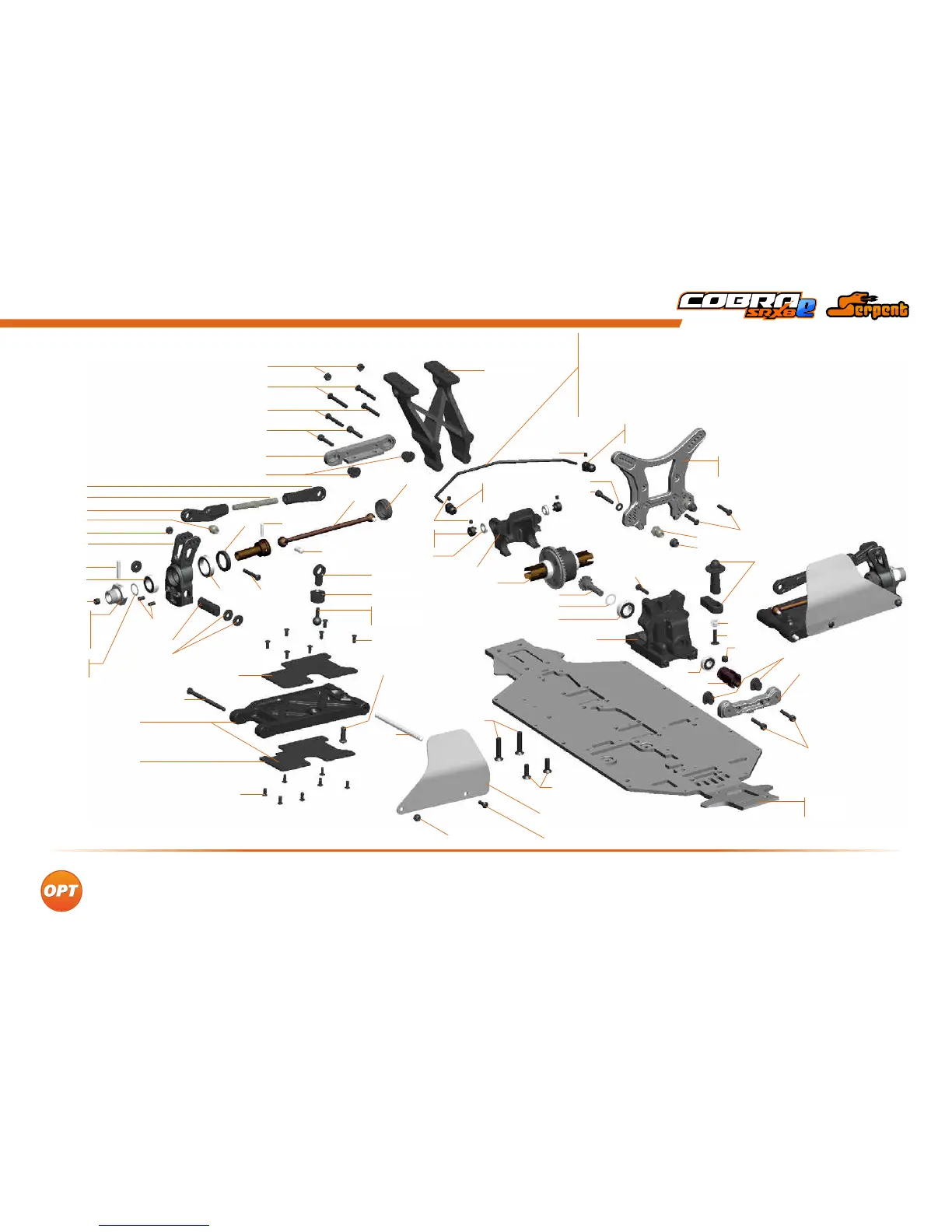 COBRA SRX8e

Serpent

OPT