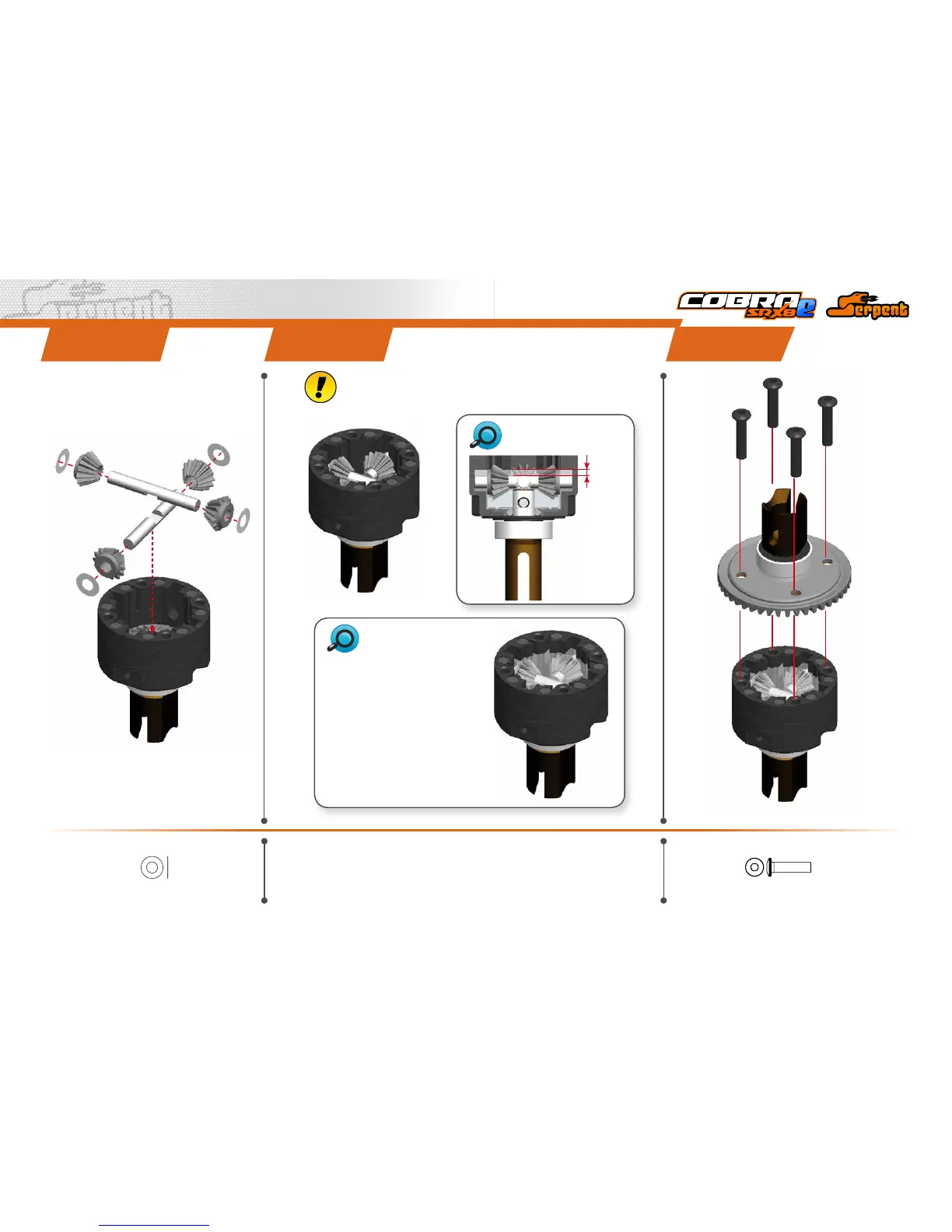 COBRA SRX8e
Serpent