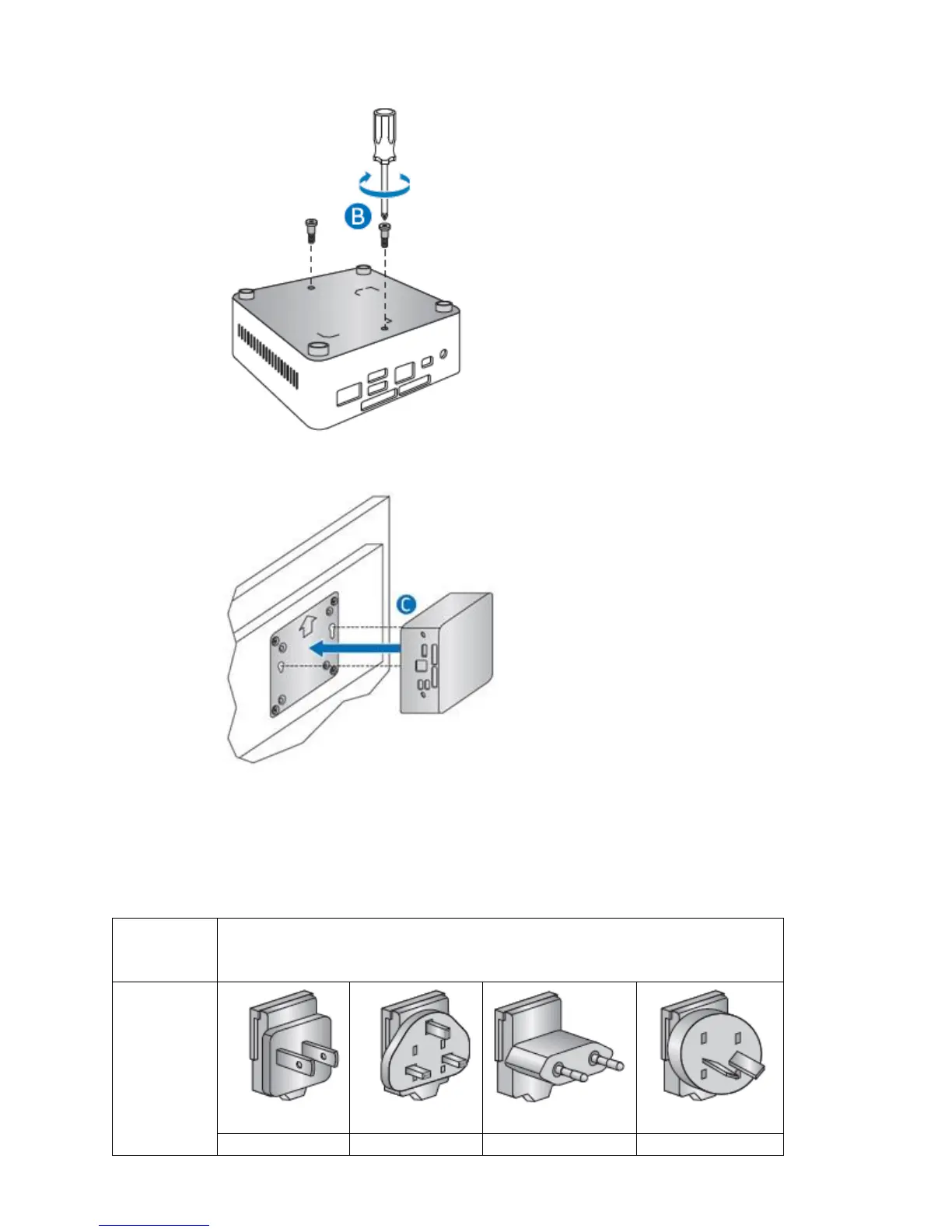 B

C