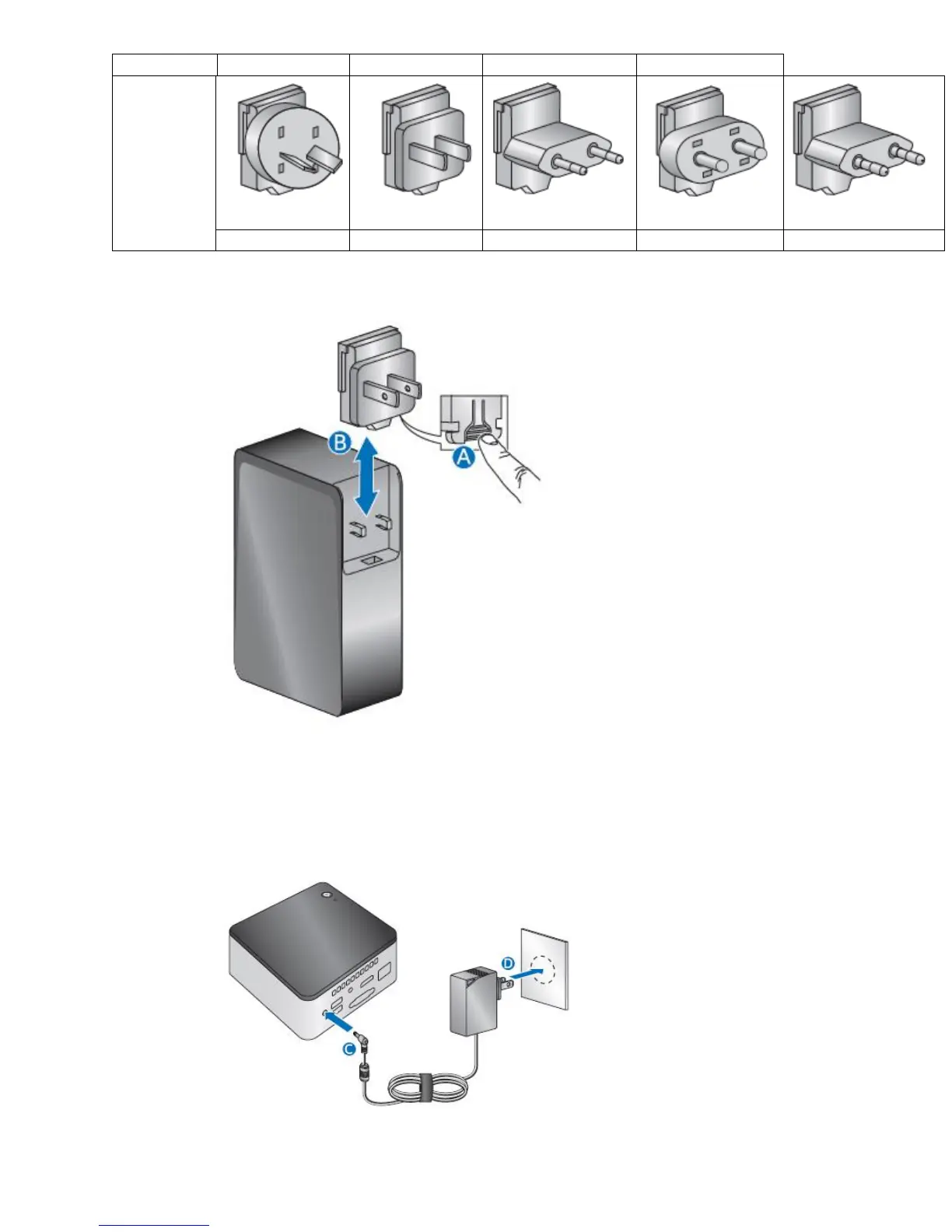 B

A

D

C