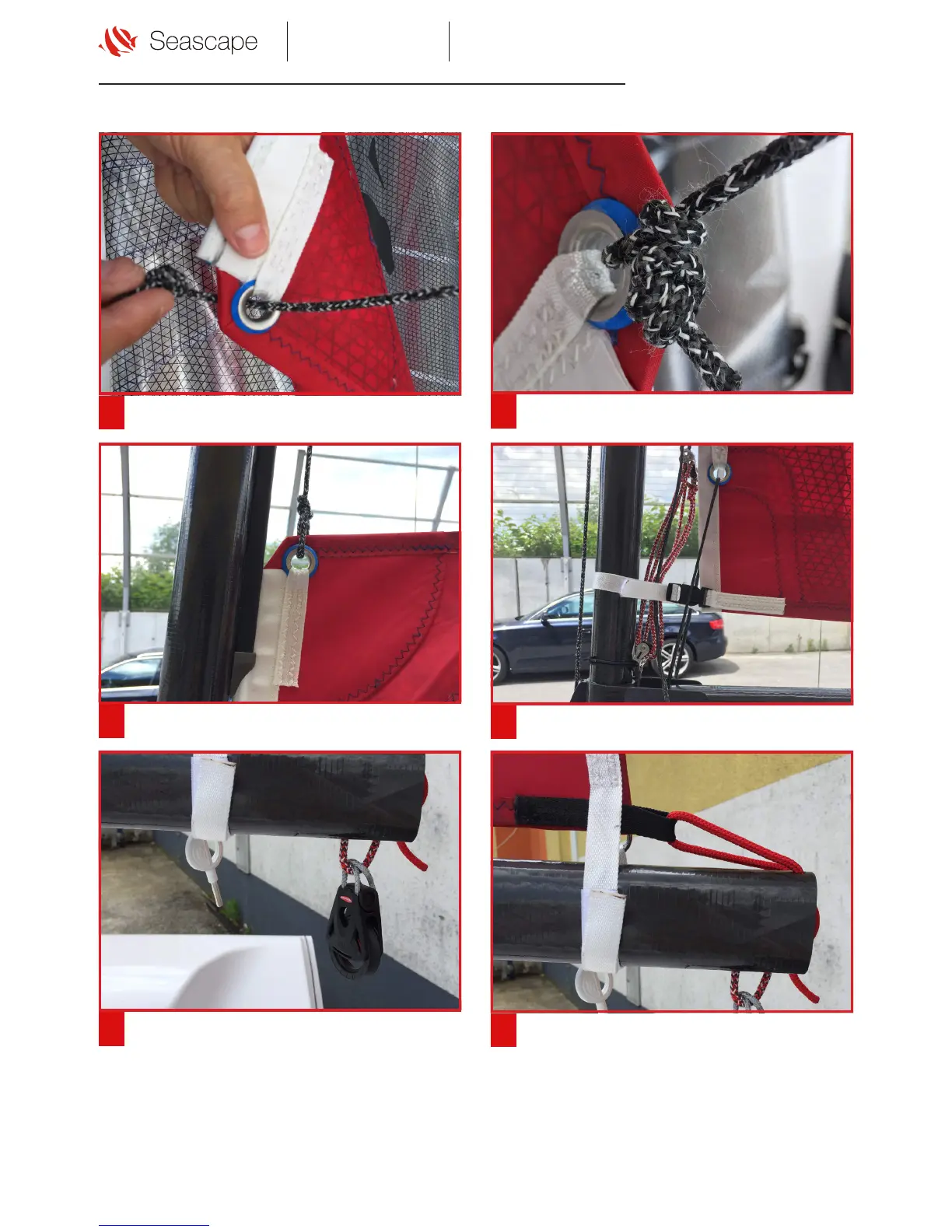 Seascape