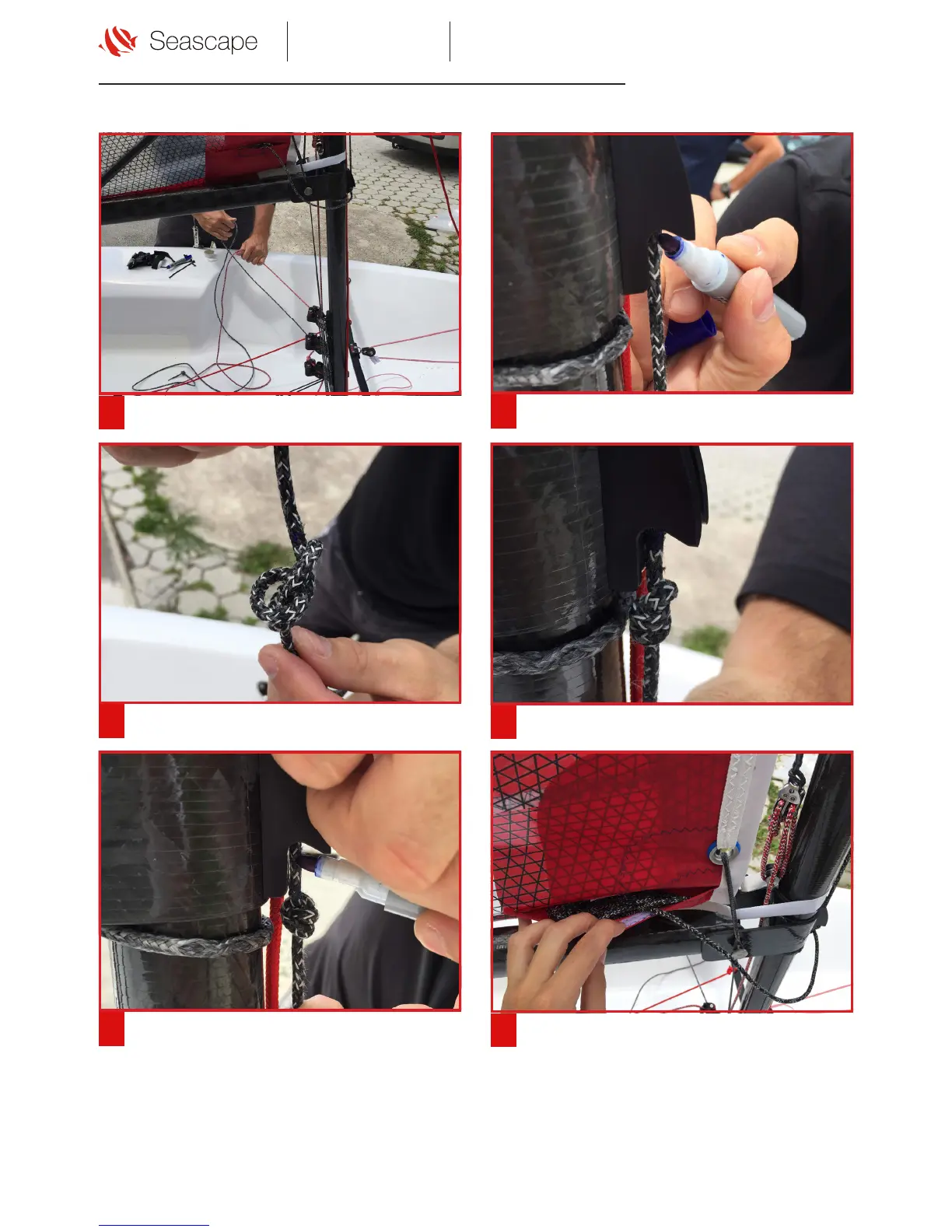 Seascape