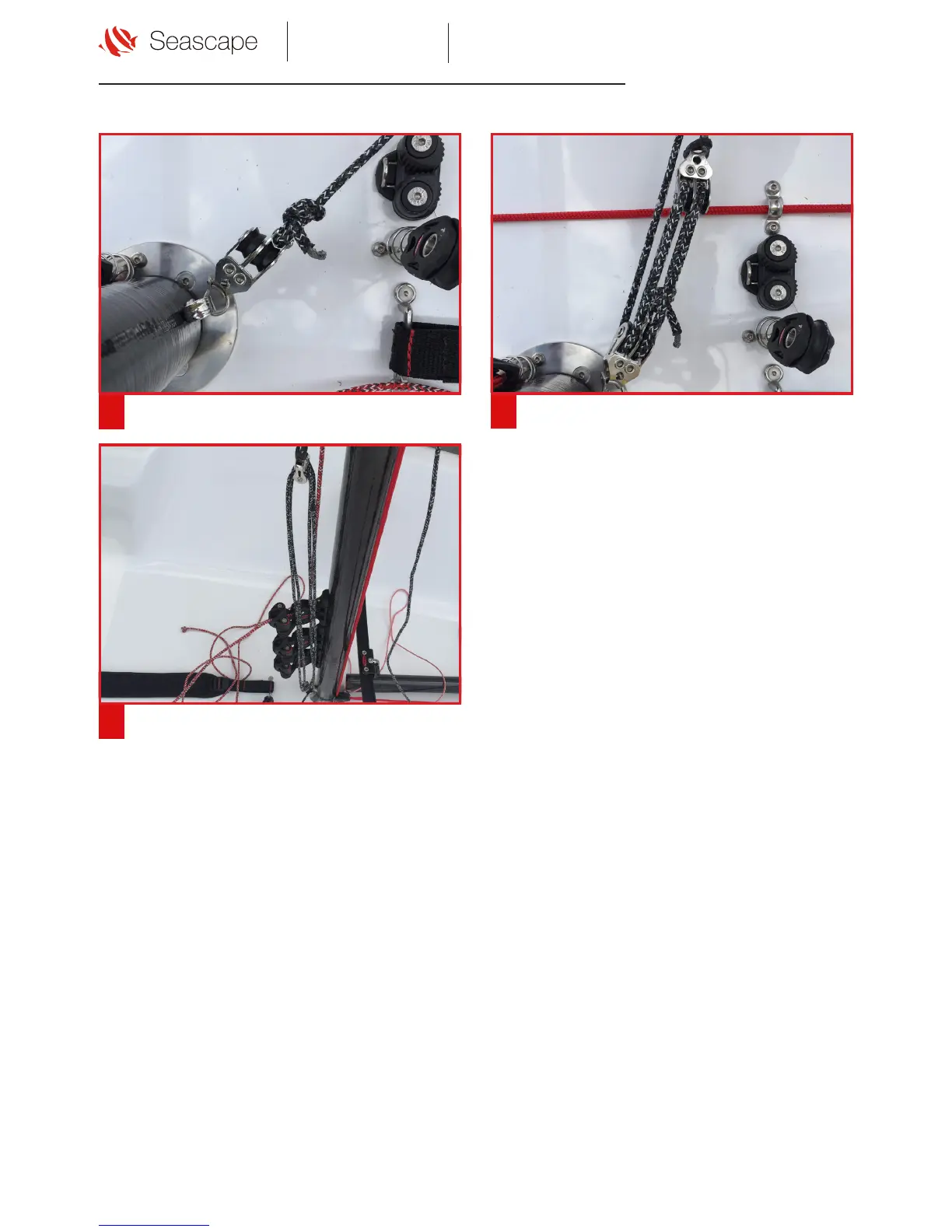 Seascape