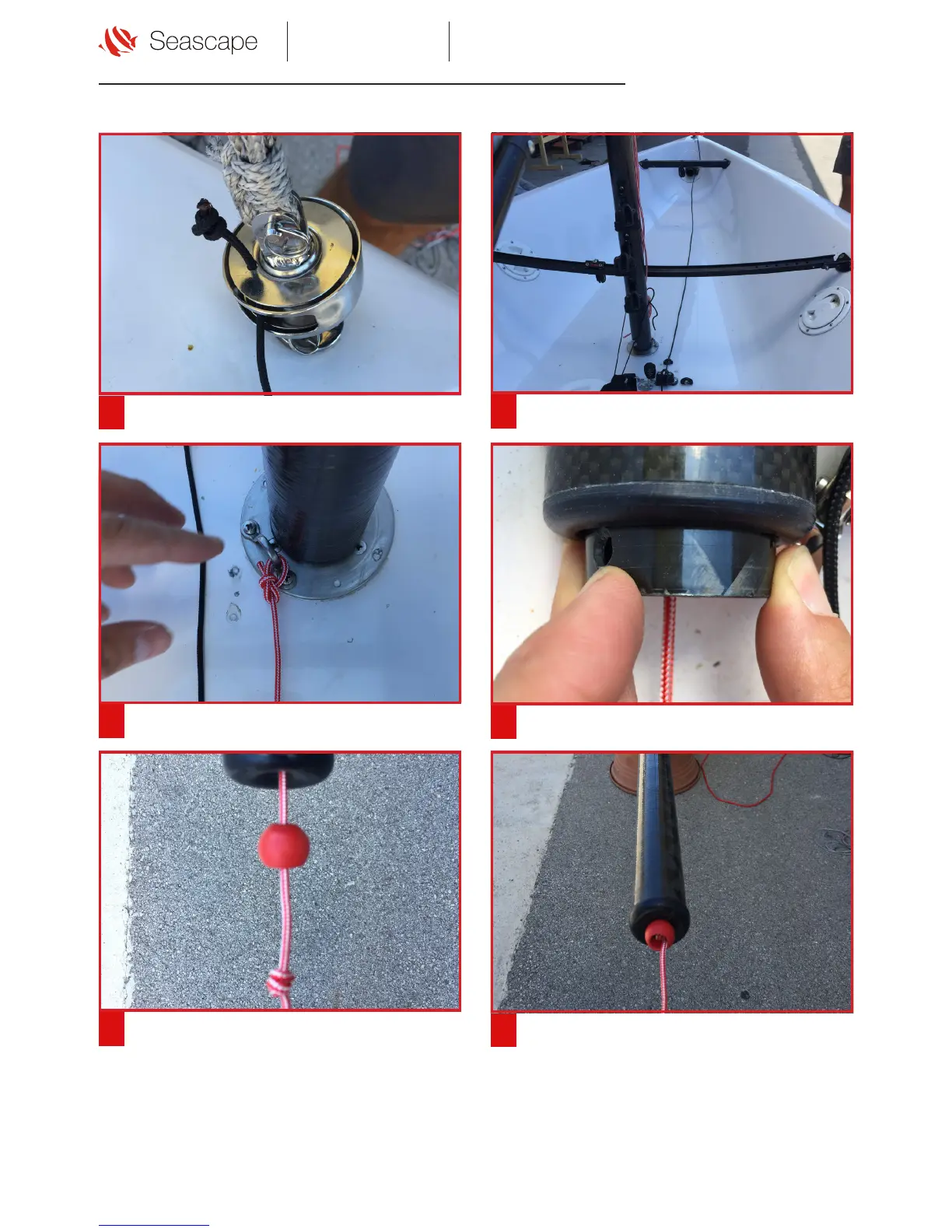 Seascape