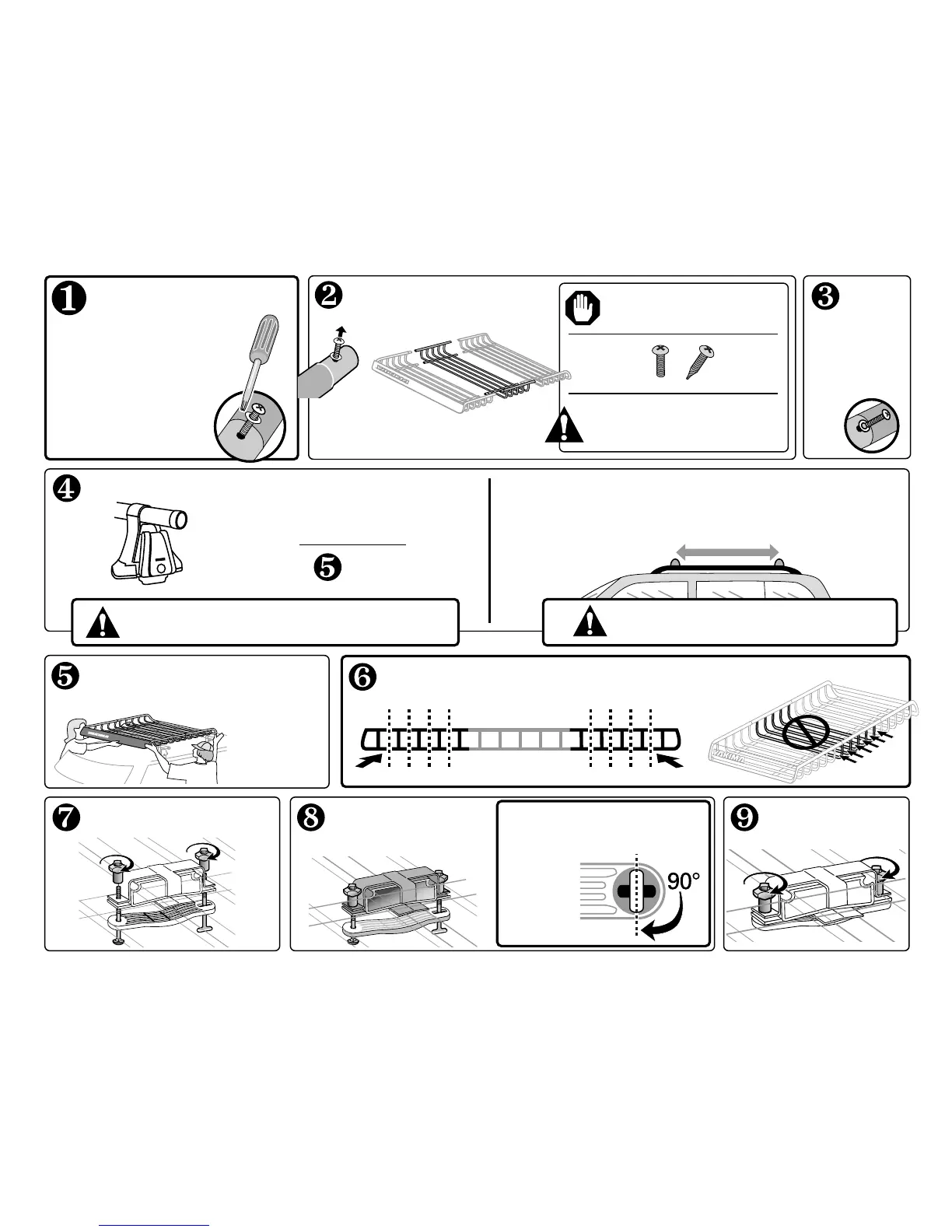 ❶

❷

❸

❹

❺

❺

❻

YAKIMA

❼

❽

90°

❾