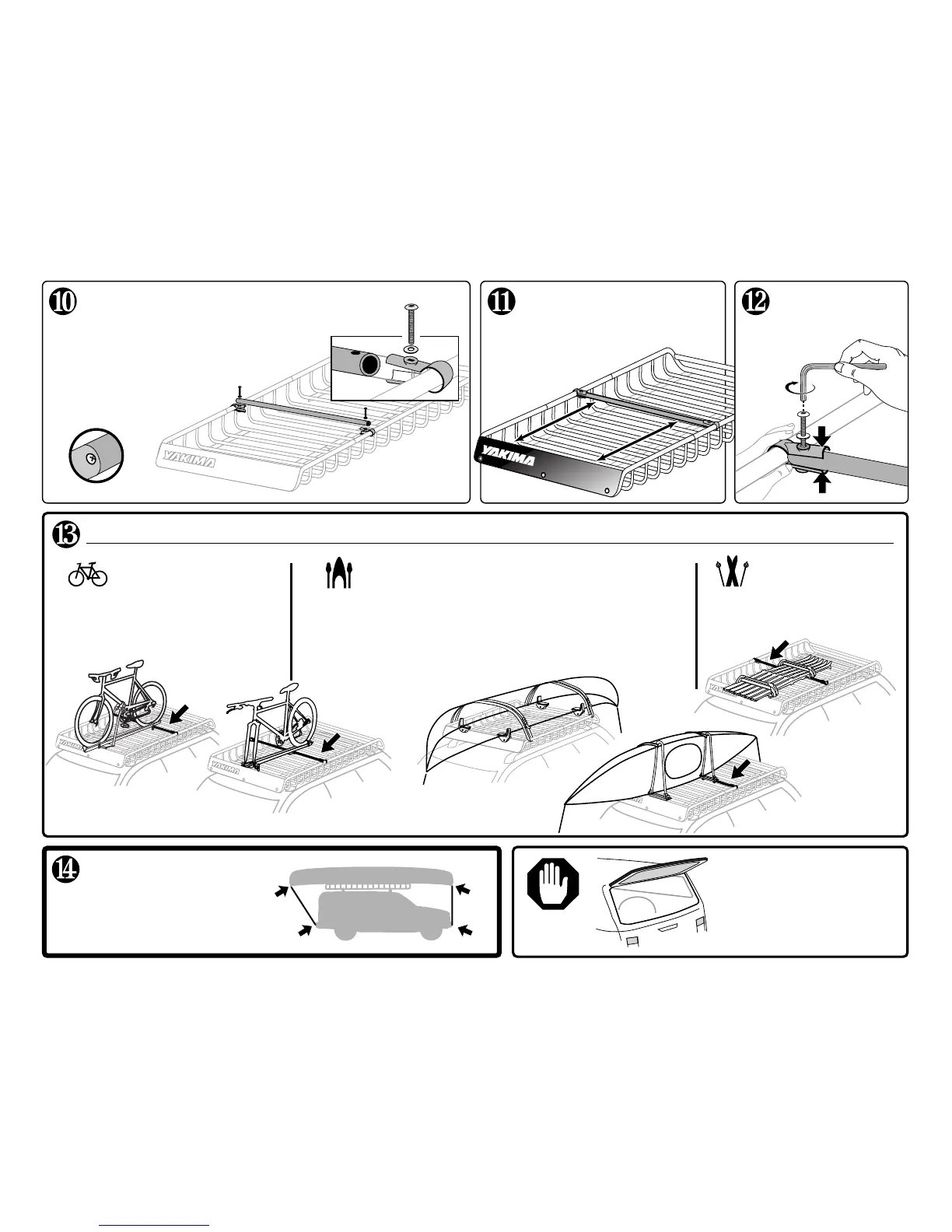 10

YAKIMA

11

YAKIMA

12

13

YAKIMA

YAKIMA

14