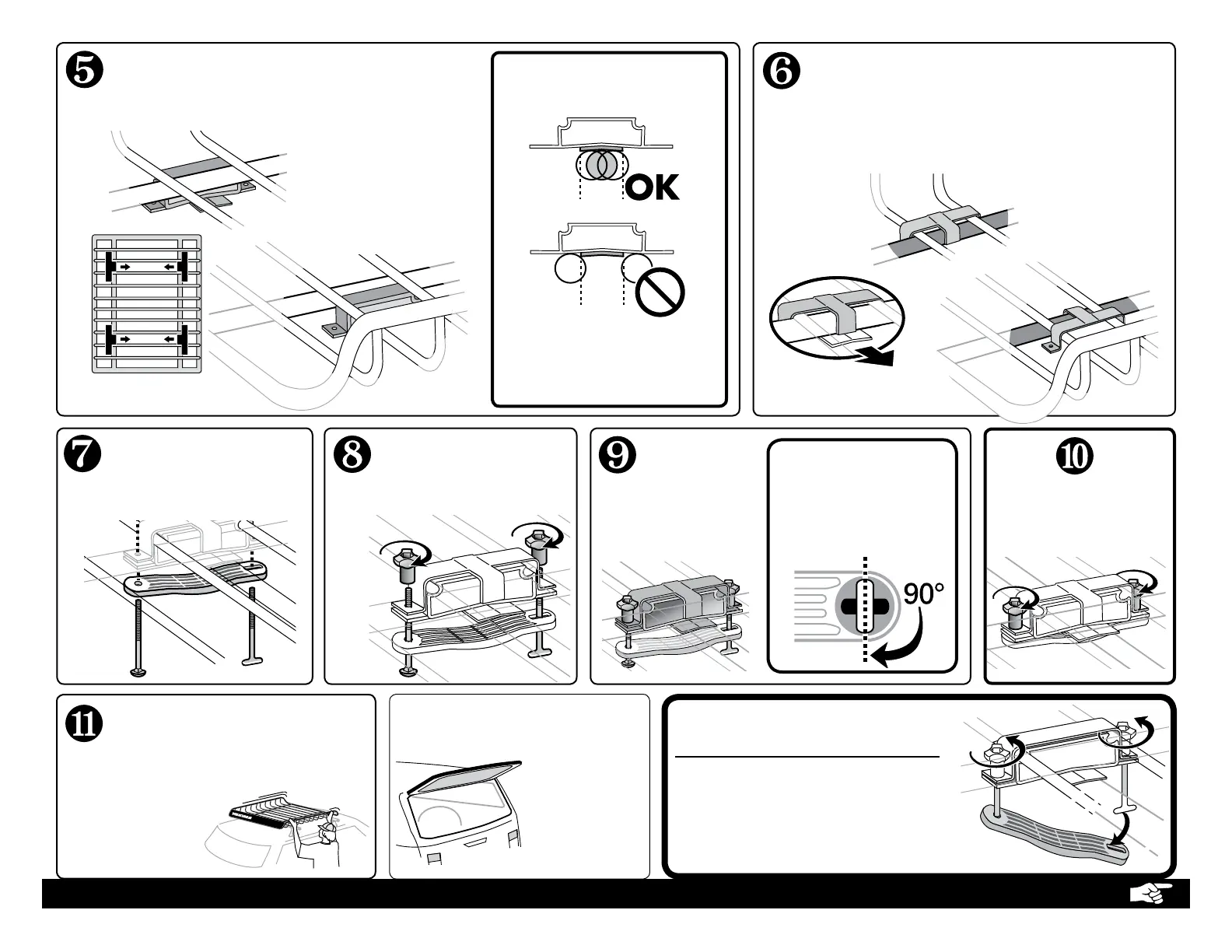 5

OK

6

7

8

9

90°

10

11