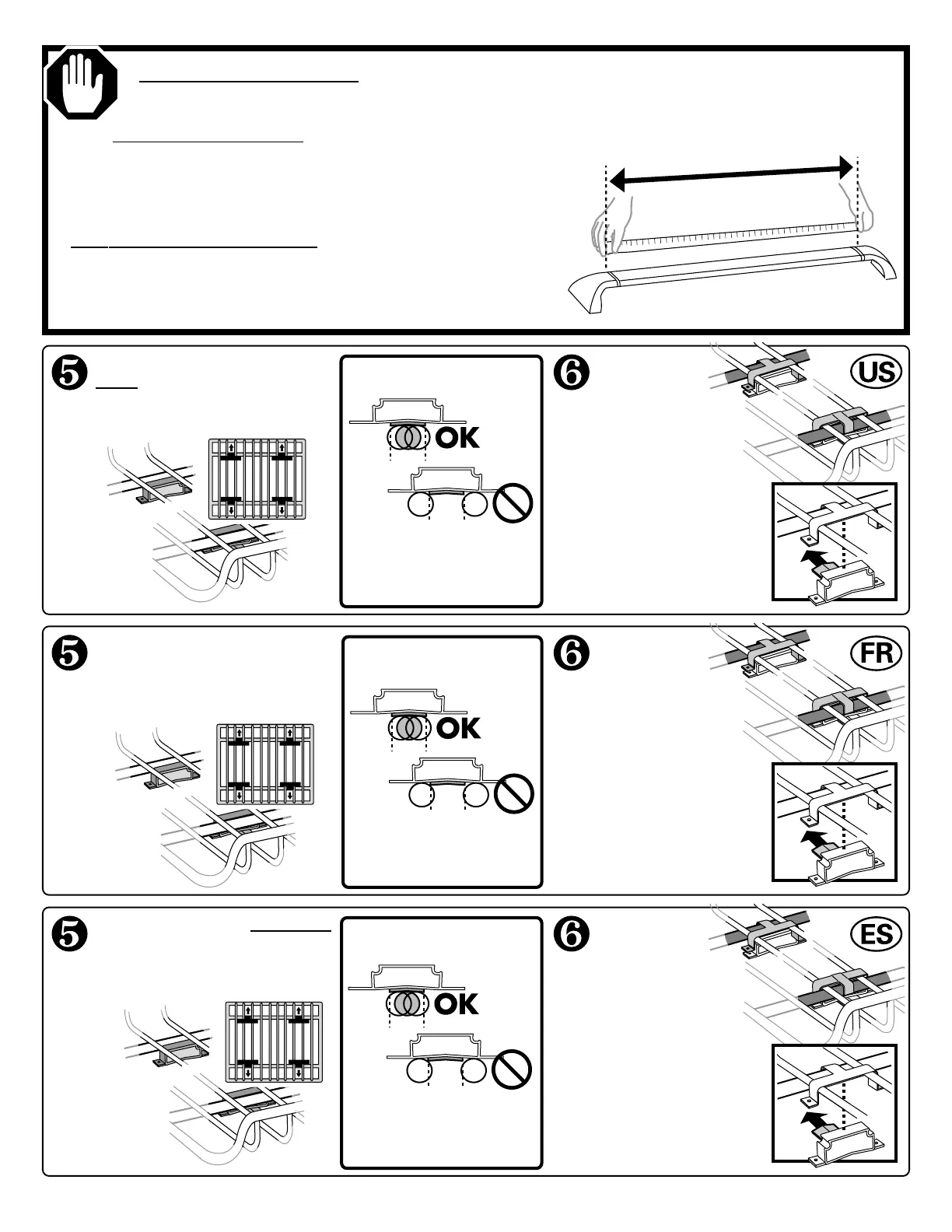 5

OK

6

US

5

OK

6

FR

5

OK

6

ES