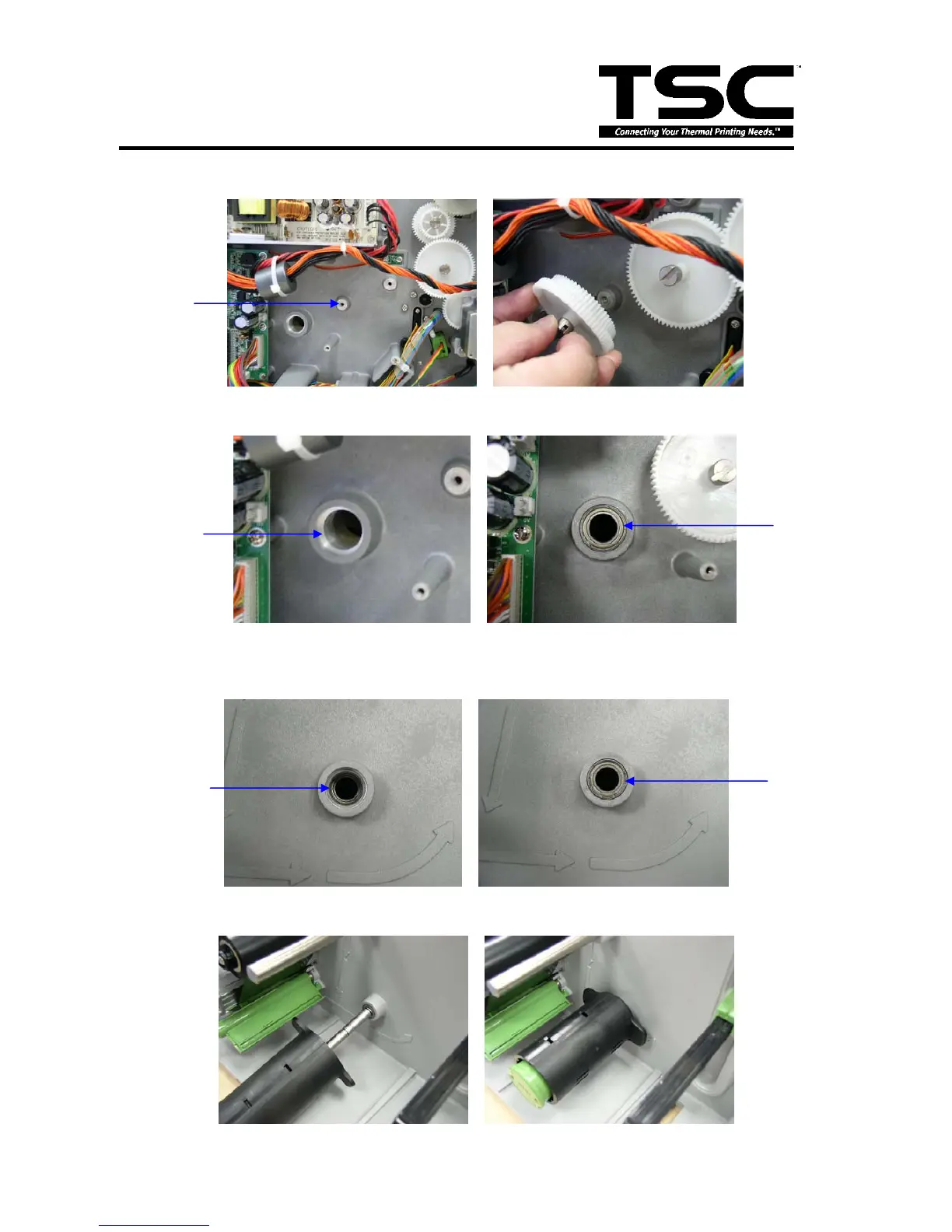 TSC™
Connecting Your Thermal Printing Needs.™