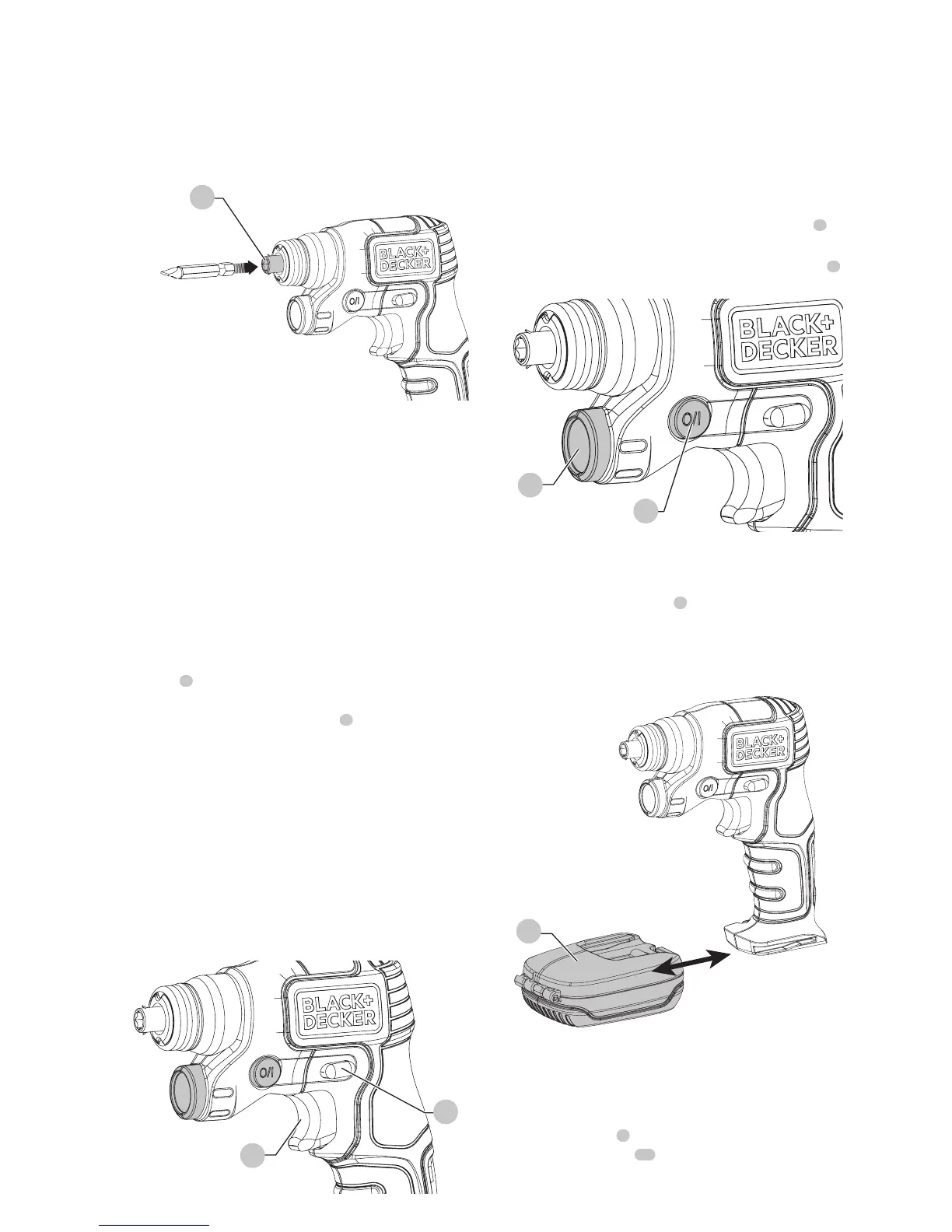 BLACK+ DECKER

O/I

BLACK+ DECKER

O/I

BLACK+ DECKER

O/I

BLACK+ DECKER

O/I