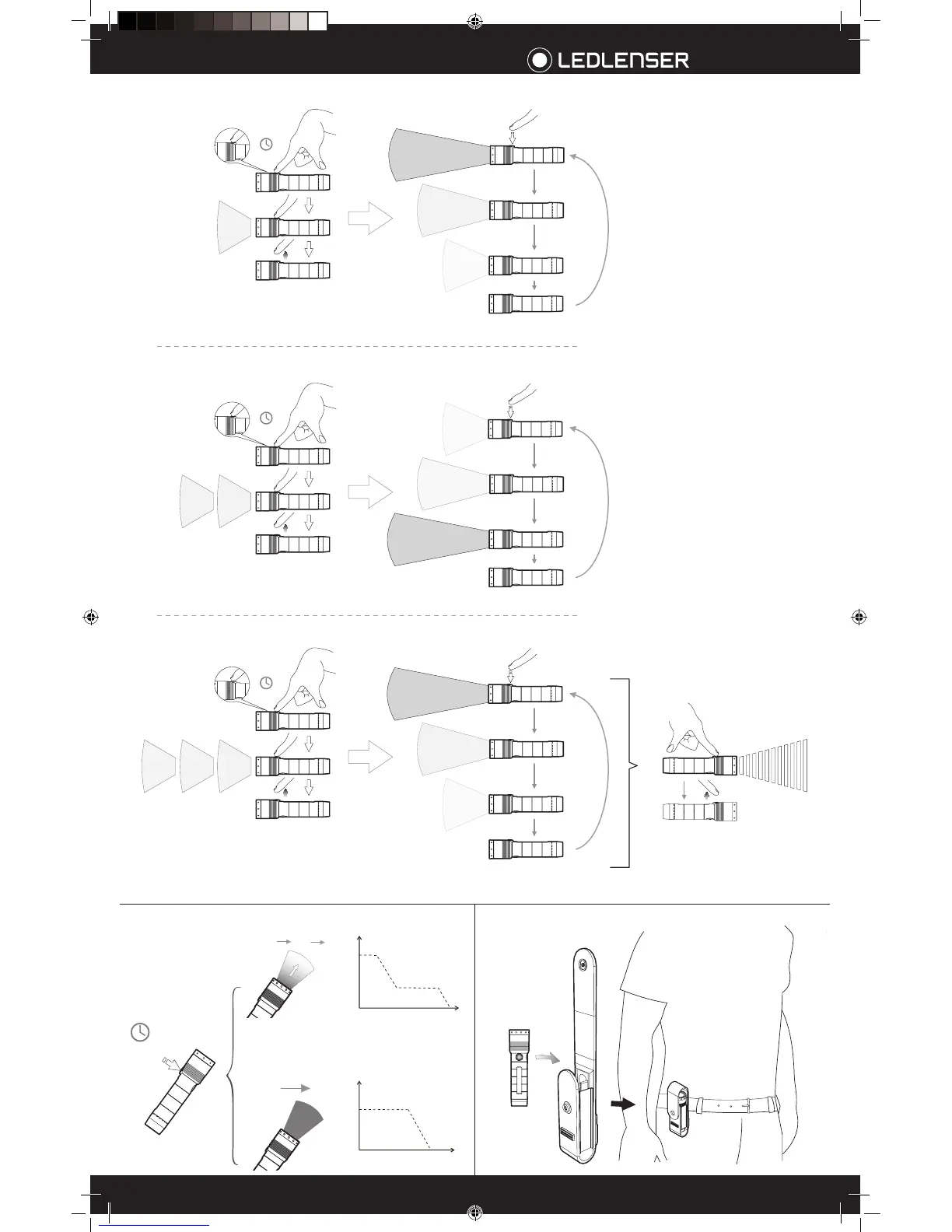 LEDLENSER