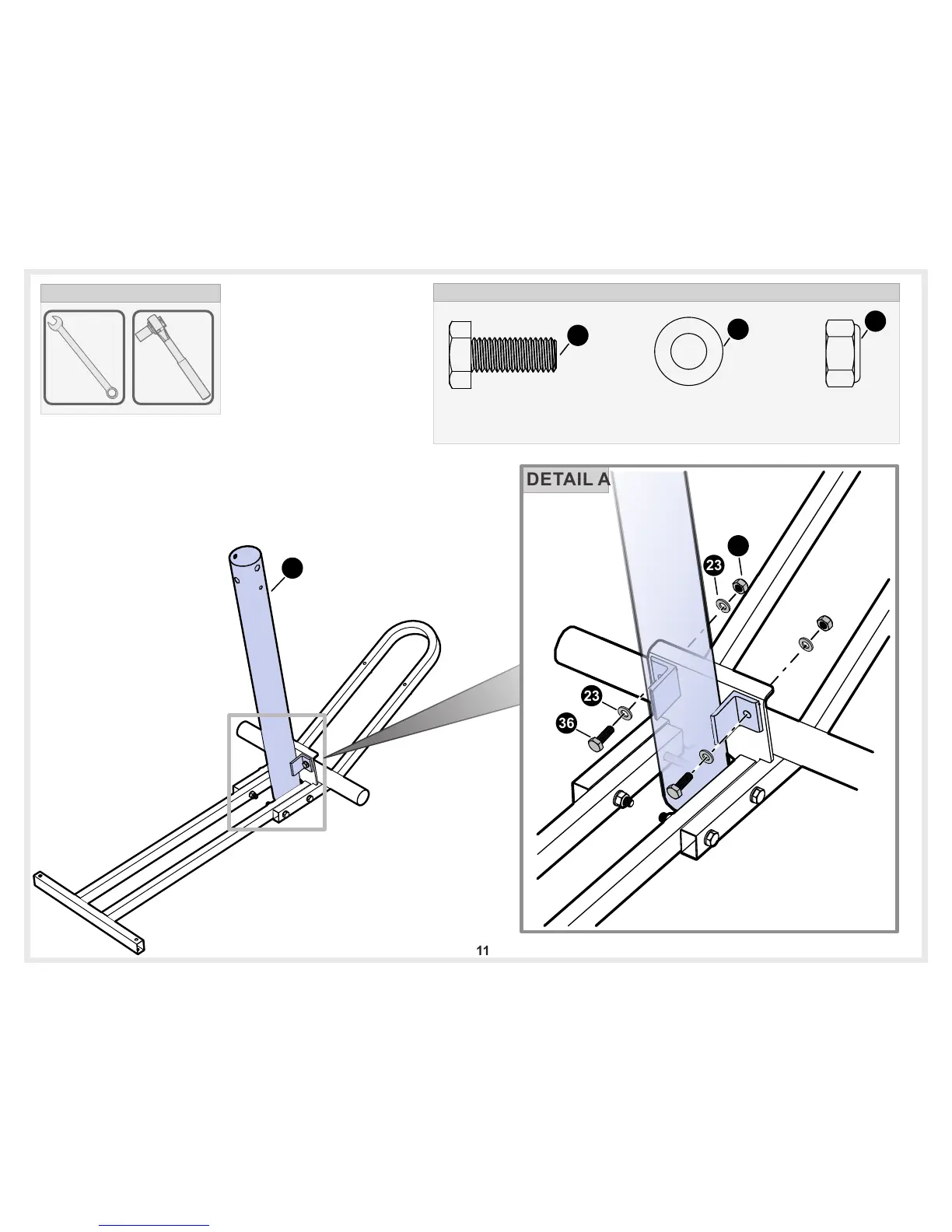 DETAIL A

23

23

36

11