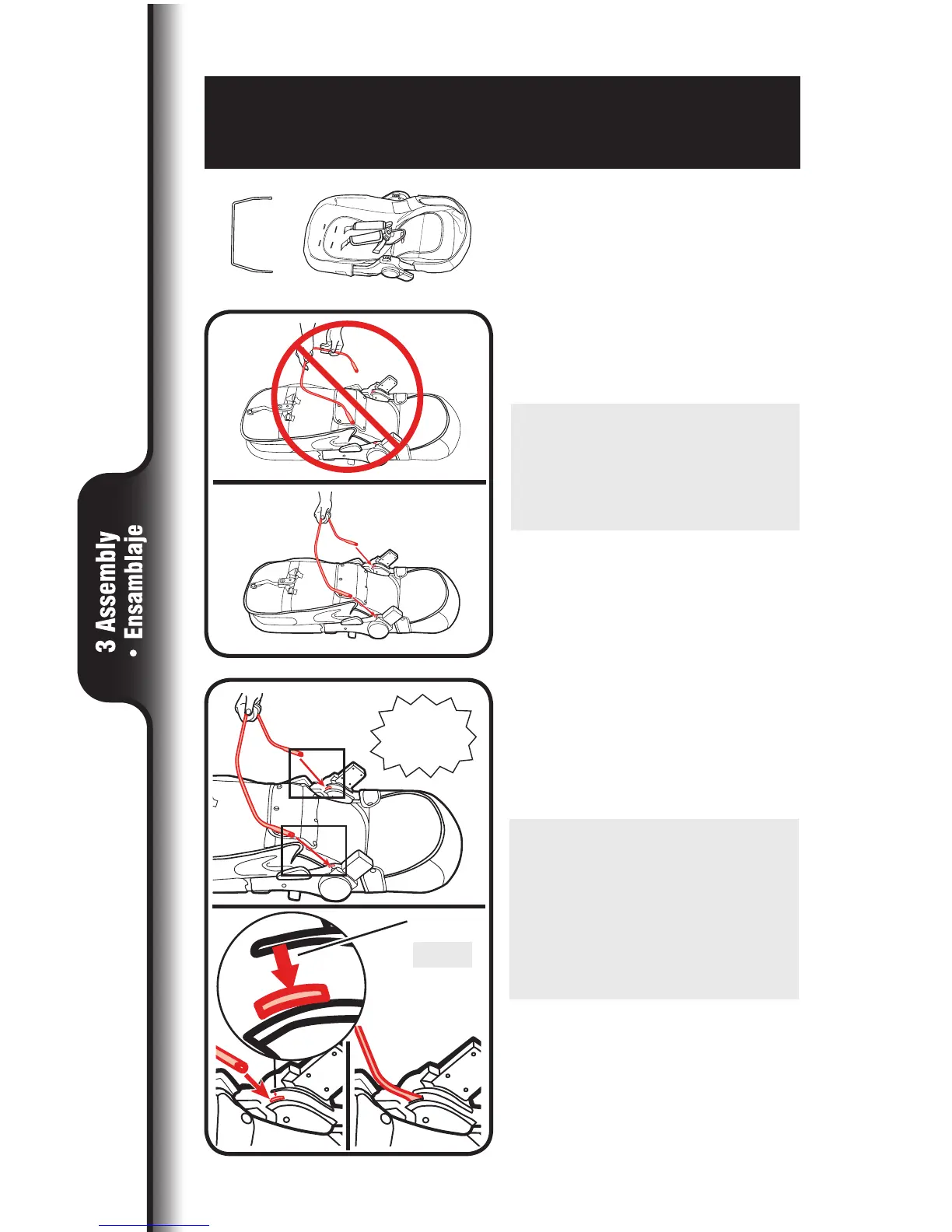 3 Assembly
• Ensamblaje