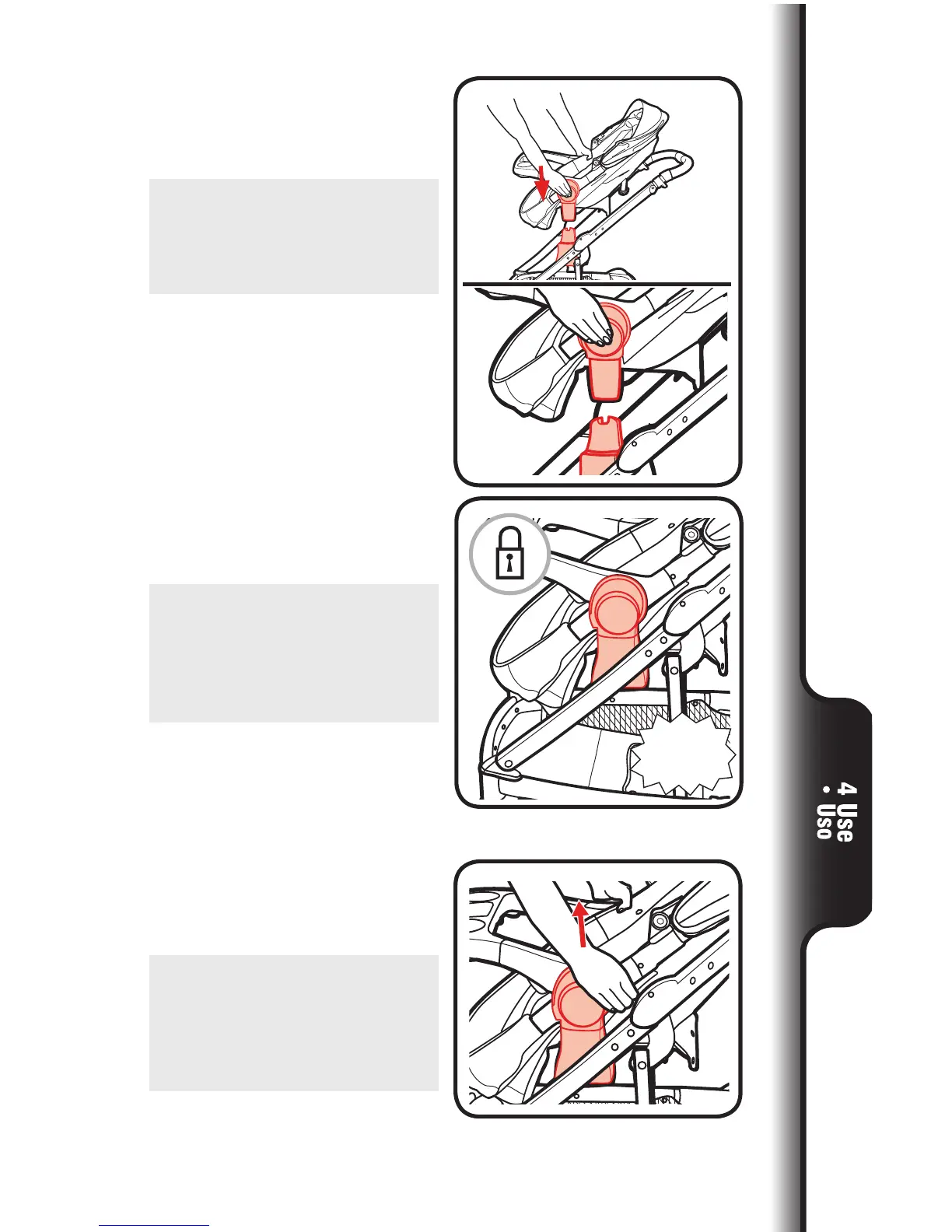 4 Use
•
Uso