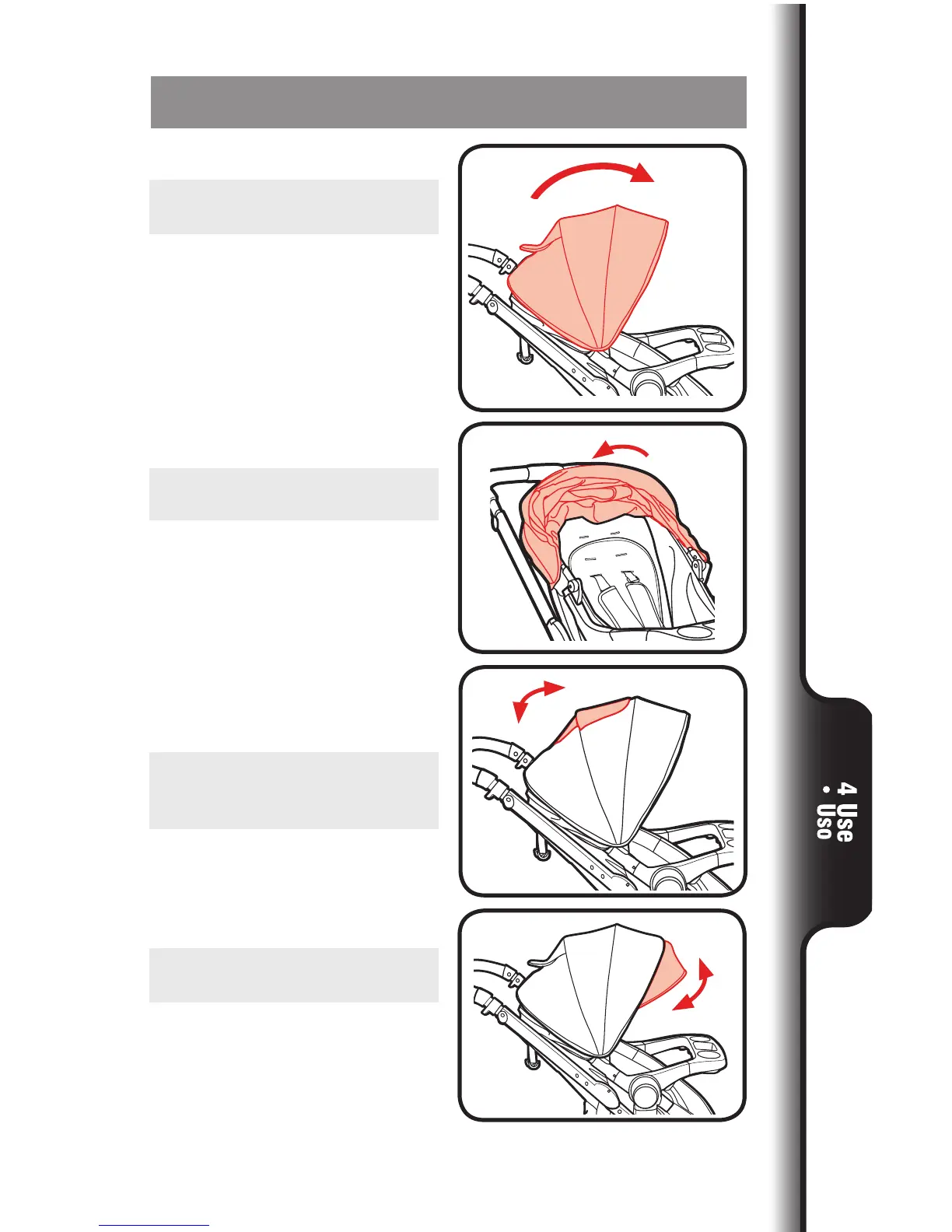 4 Use • Uso