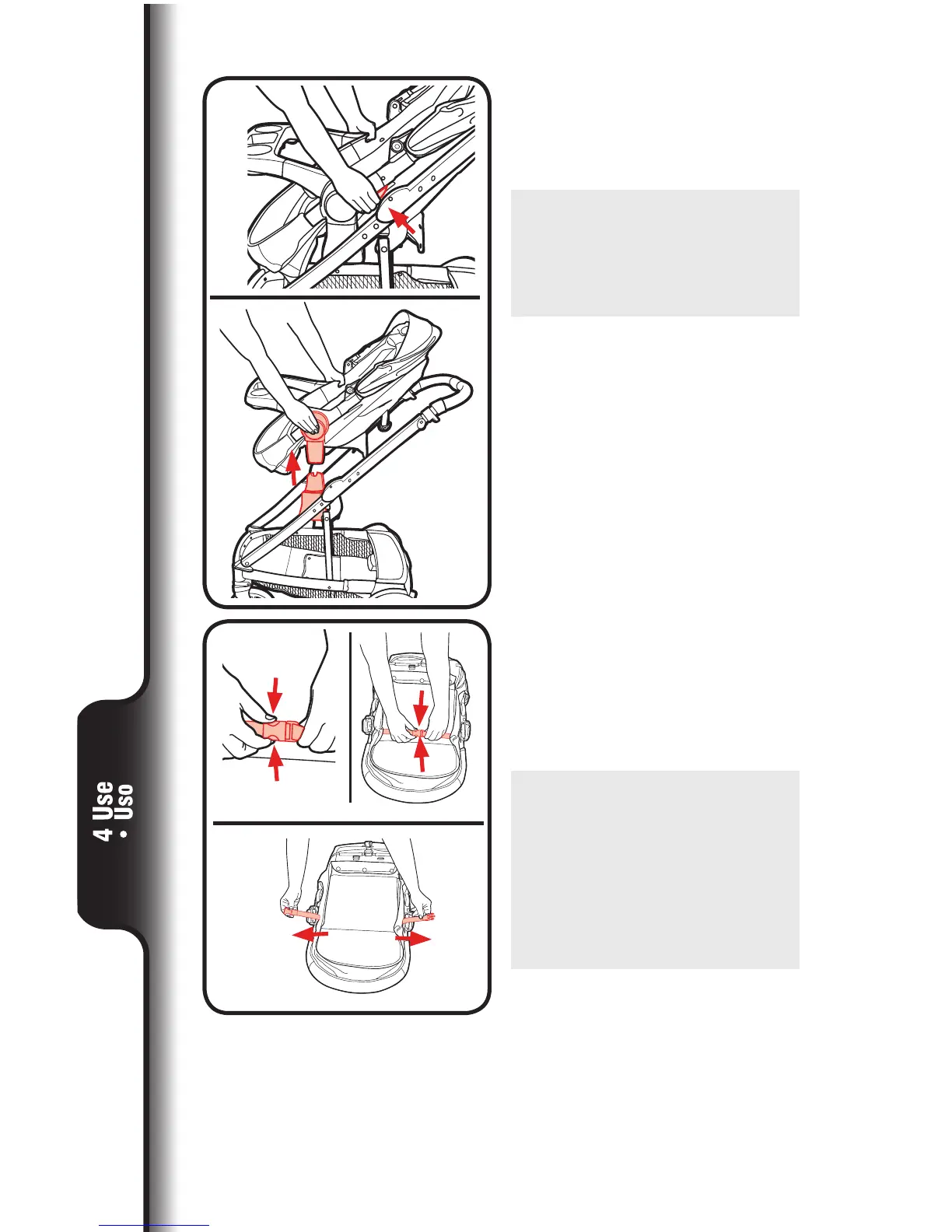 4 Use • Uso