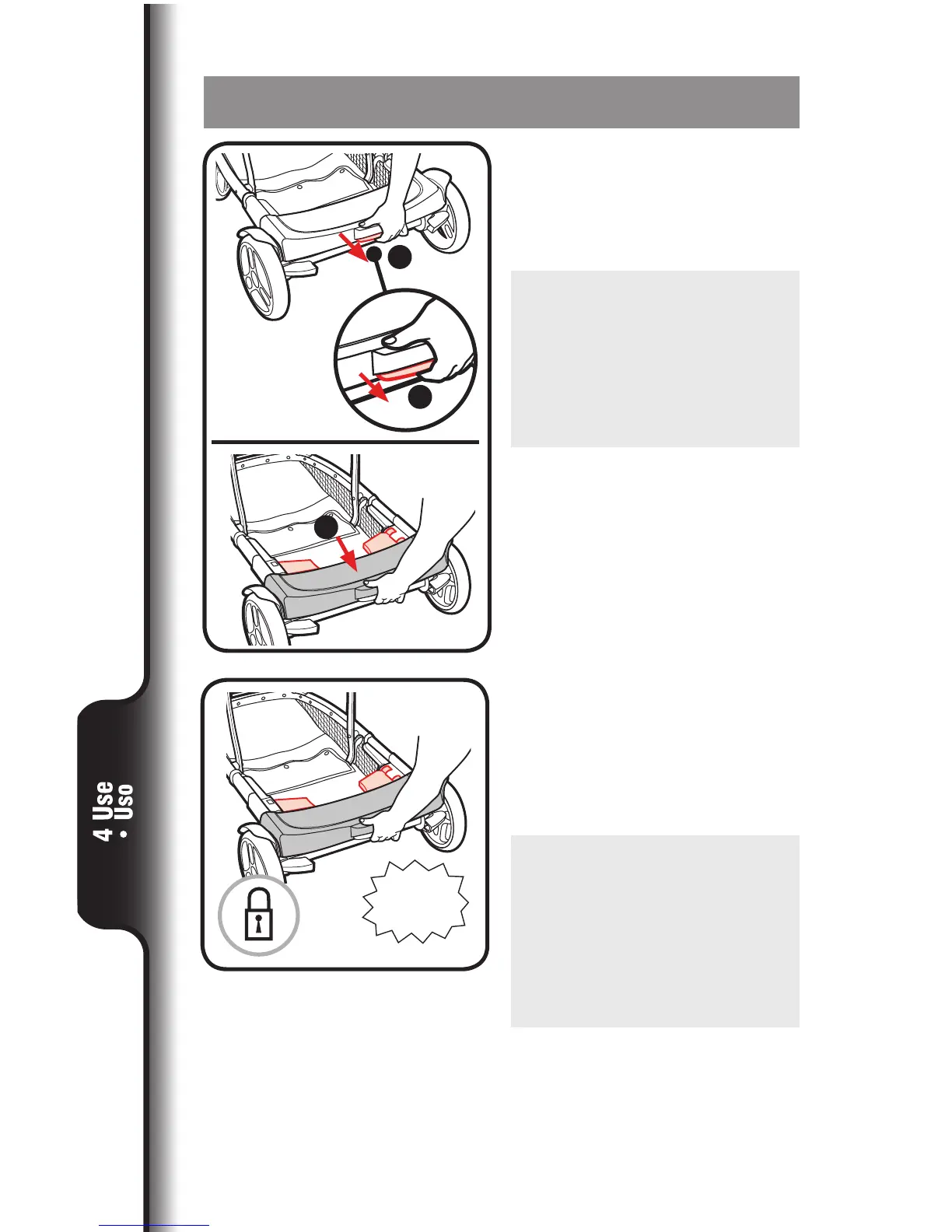 4 Use • Uso