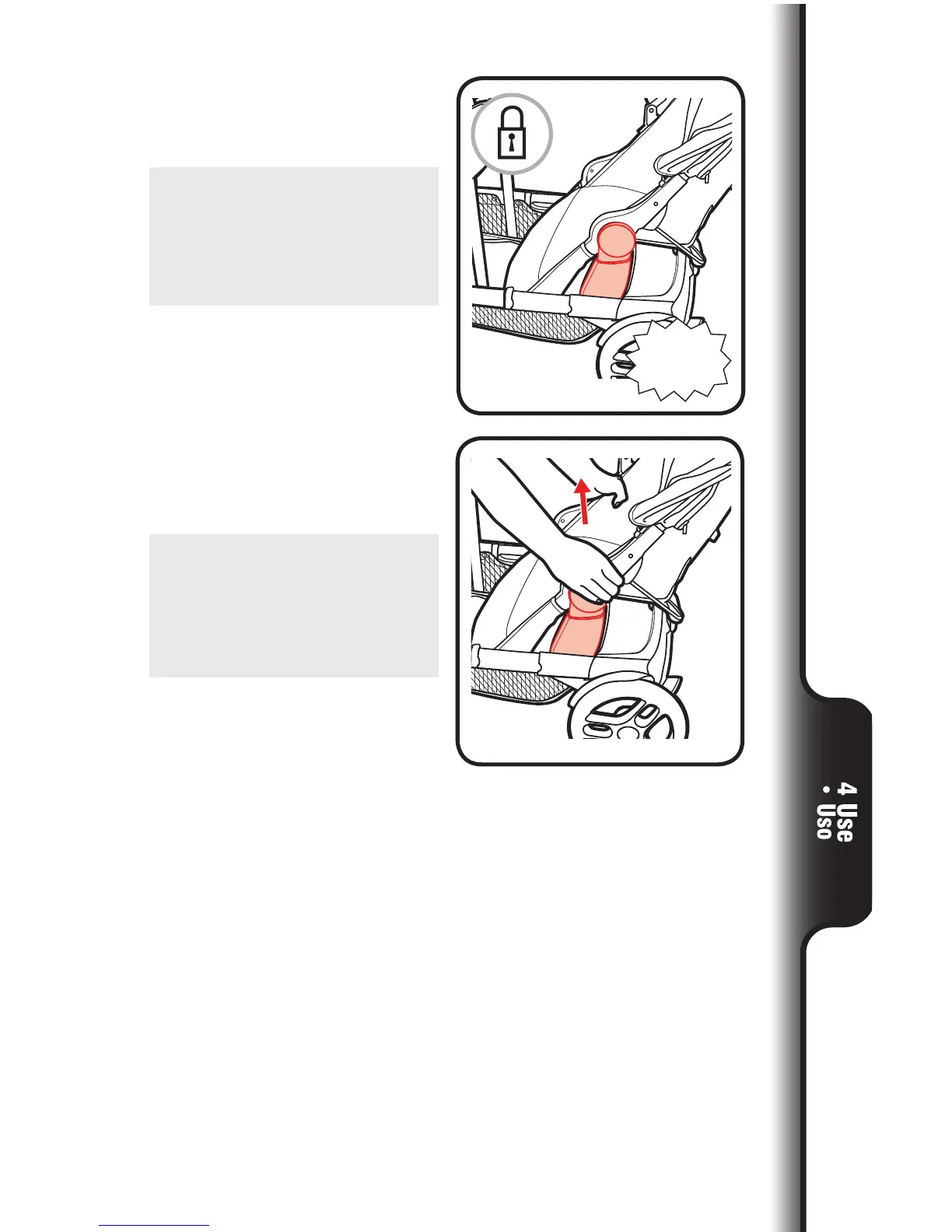 4 Use
• Uso