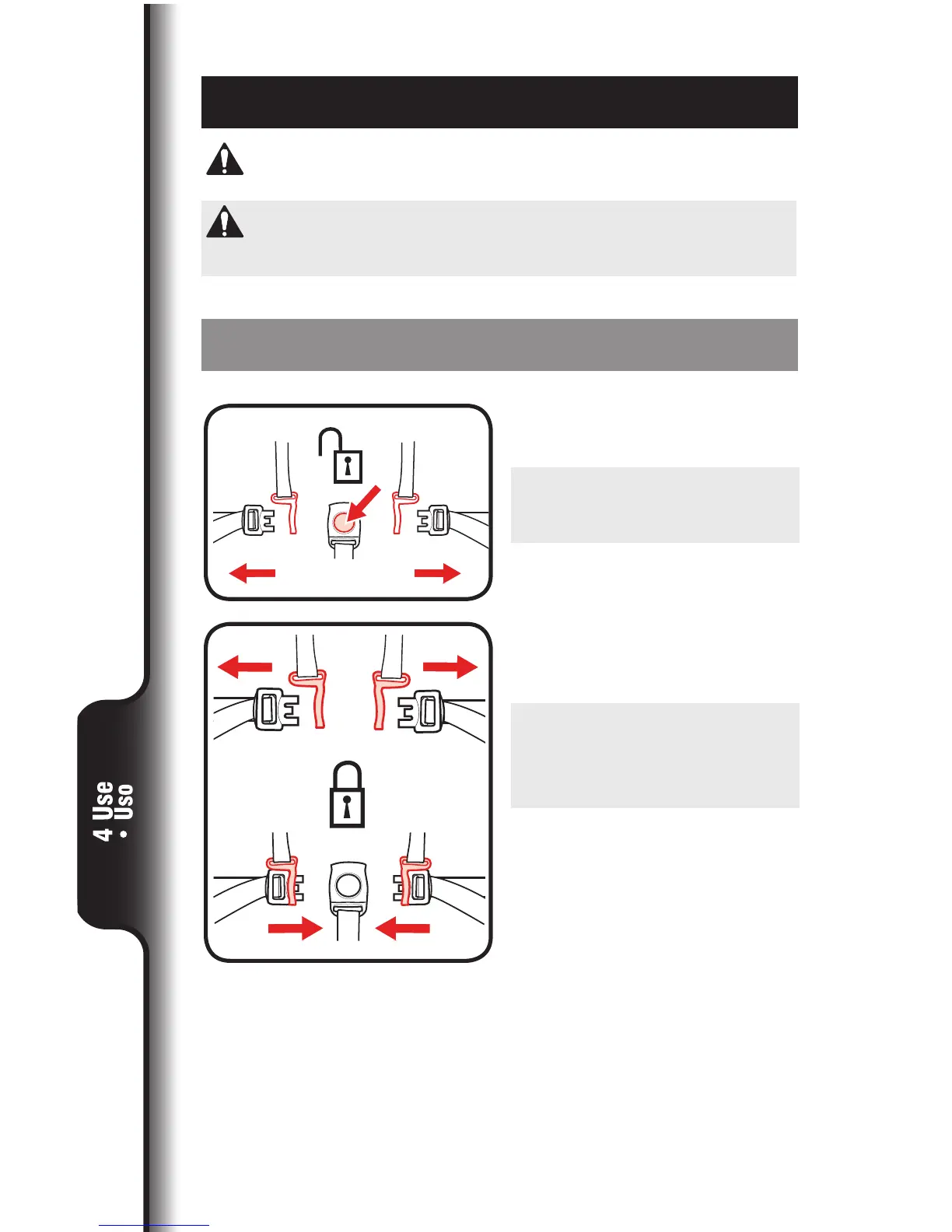 4 Use
• Uso