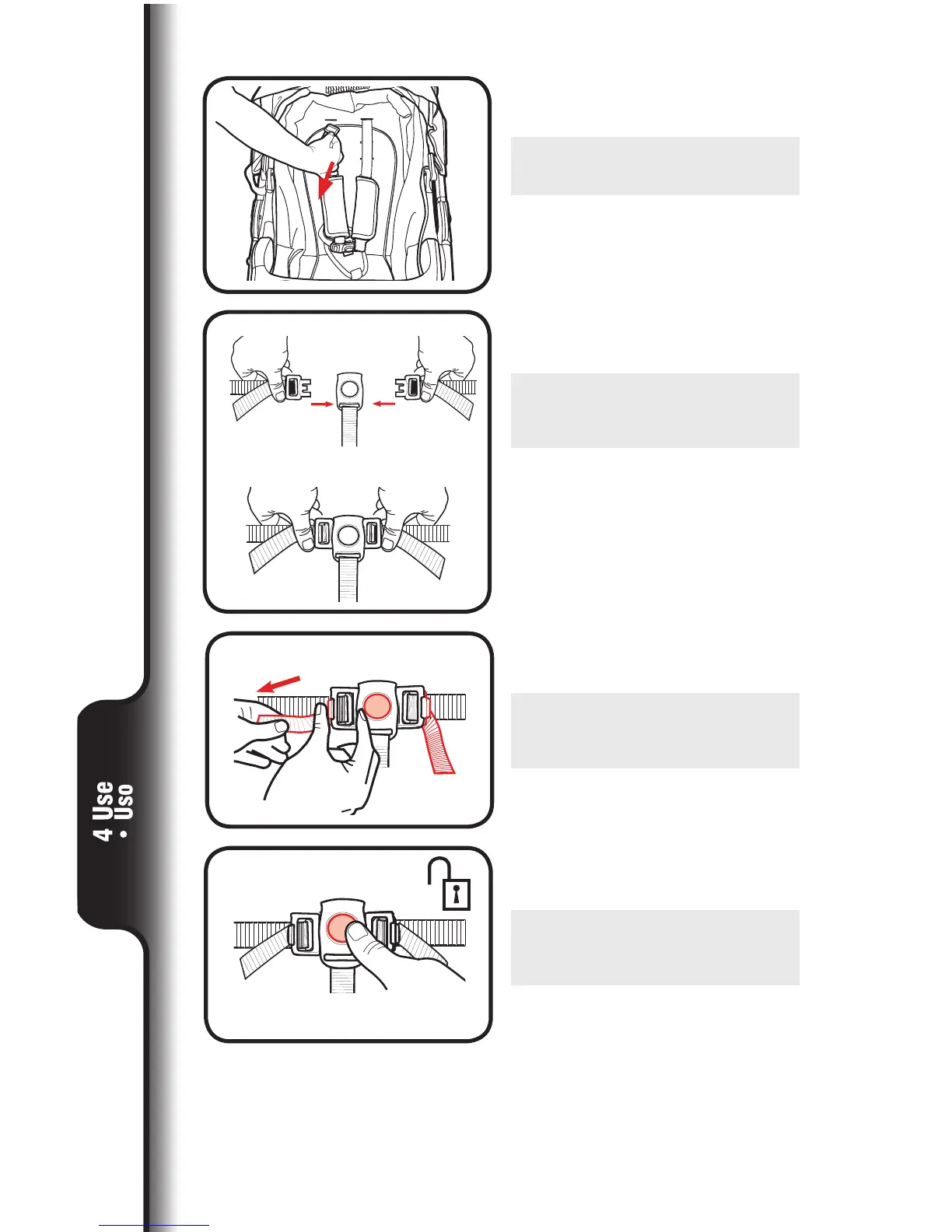 4 Use
• Uso