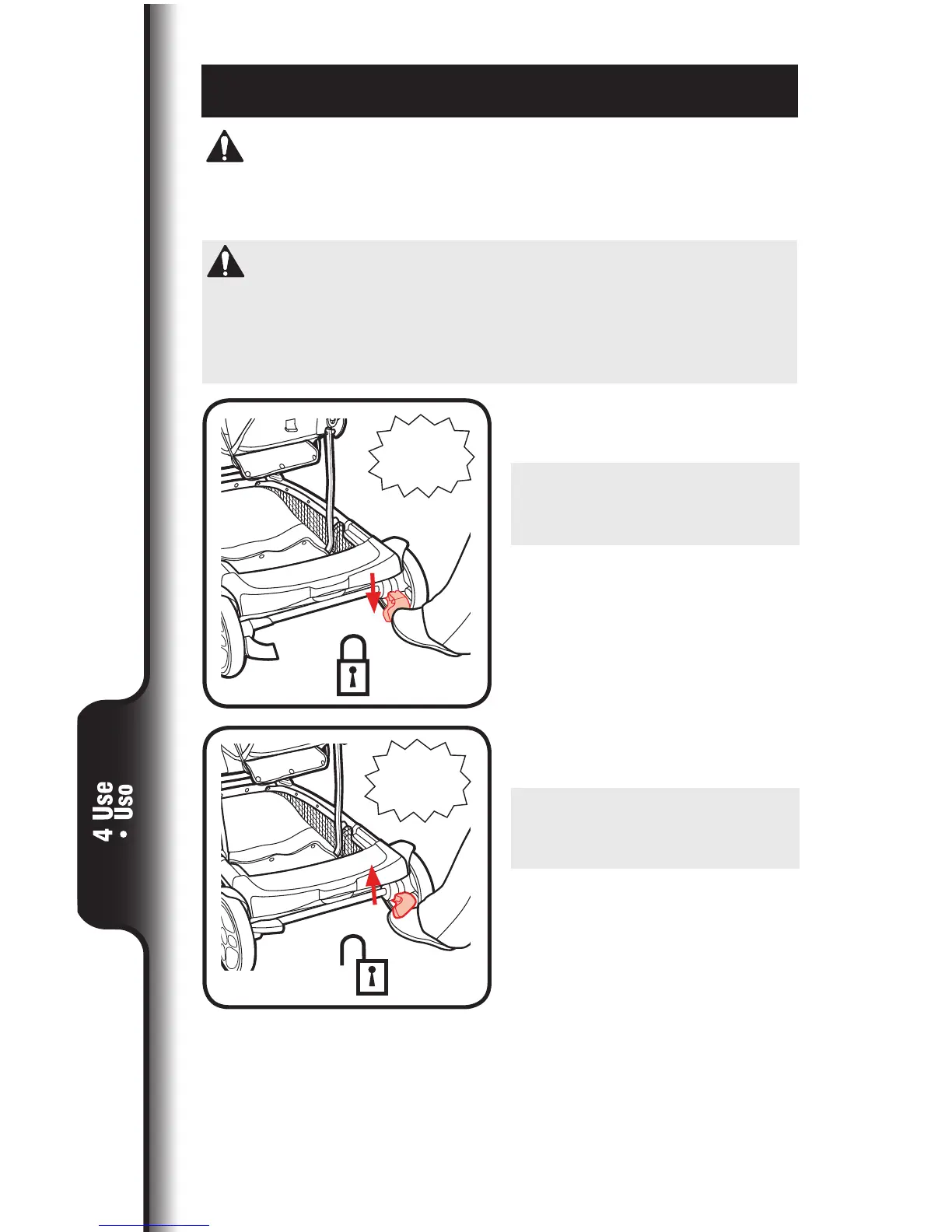 4 Use
• Uso