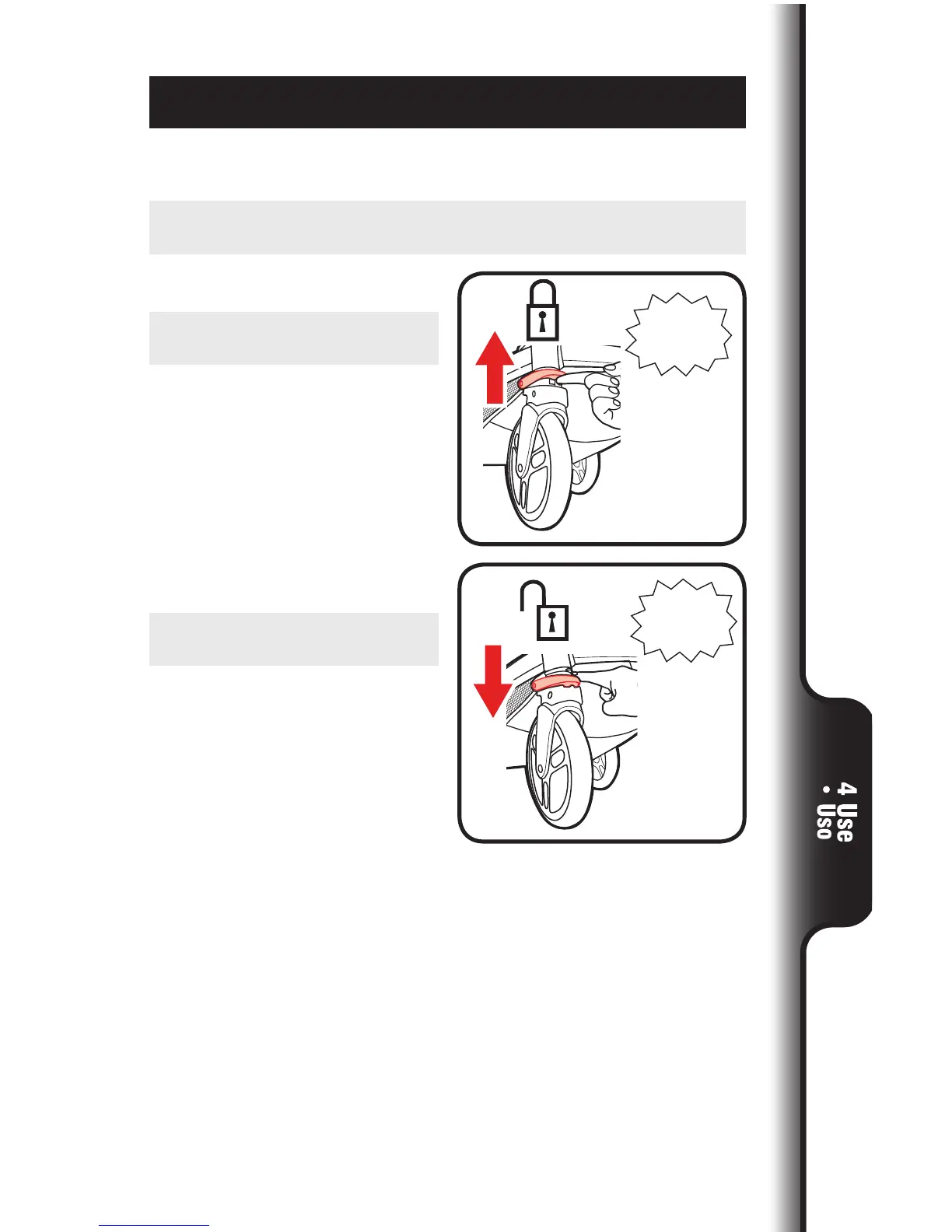 4 Use
•
Uso