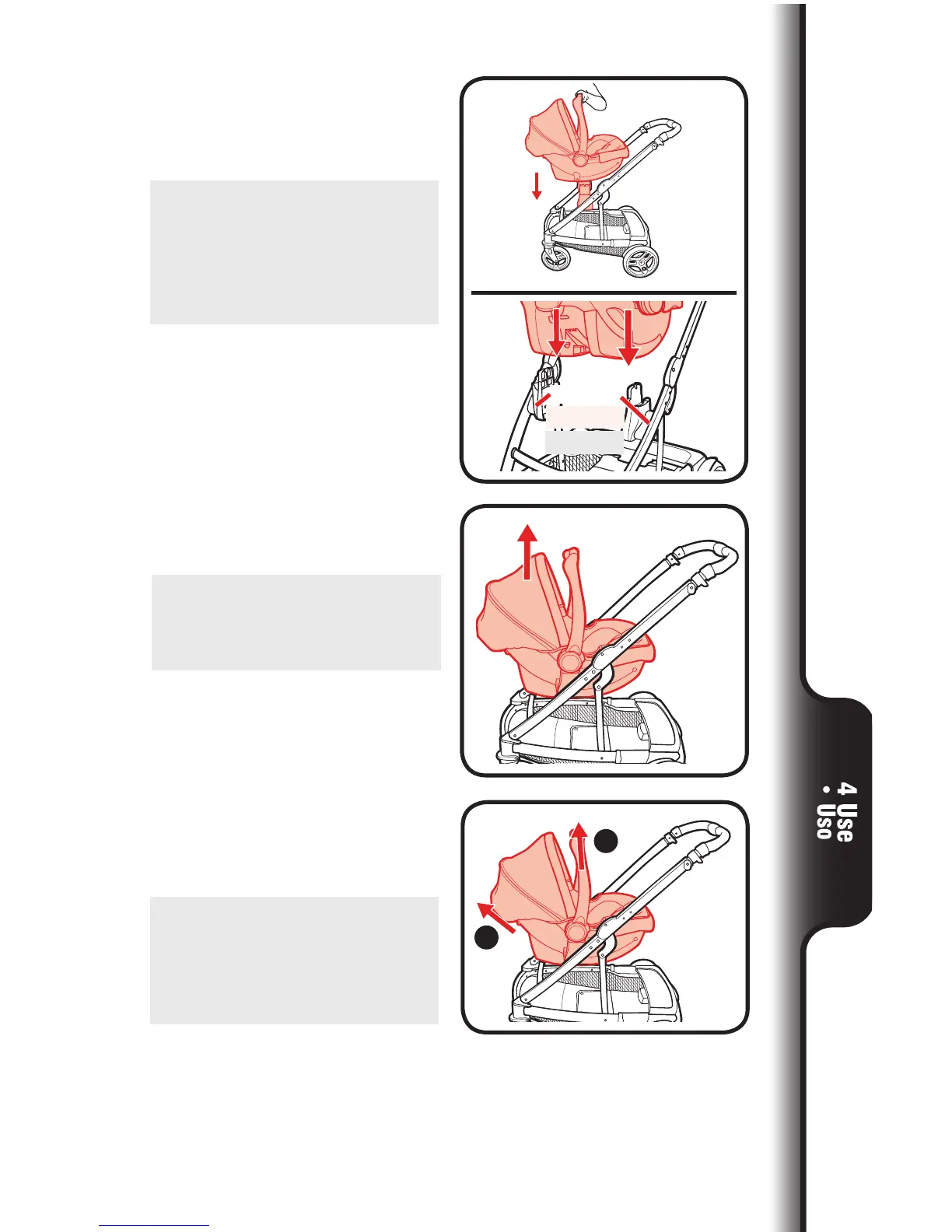 4 Use • Uso