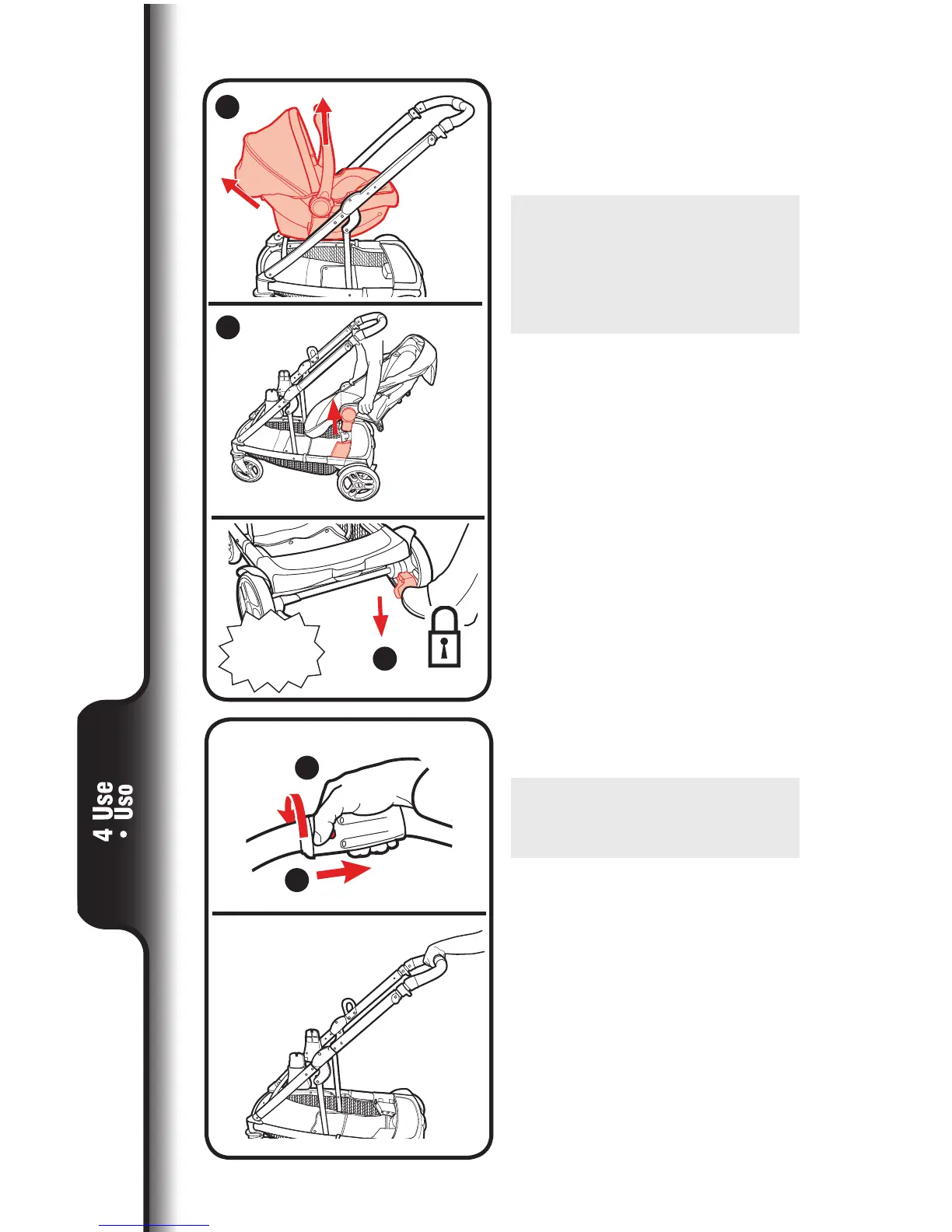 4 Use
• Uso