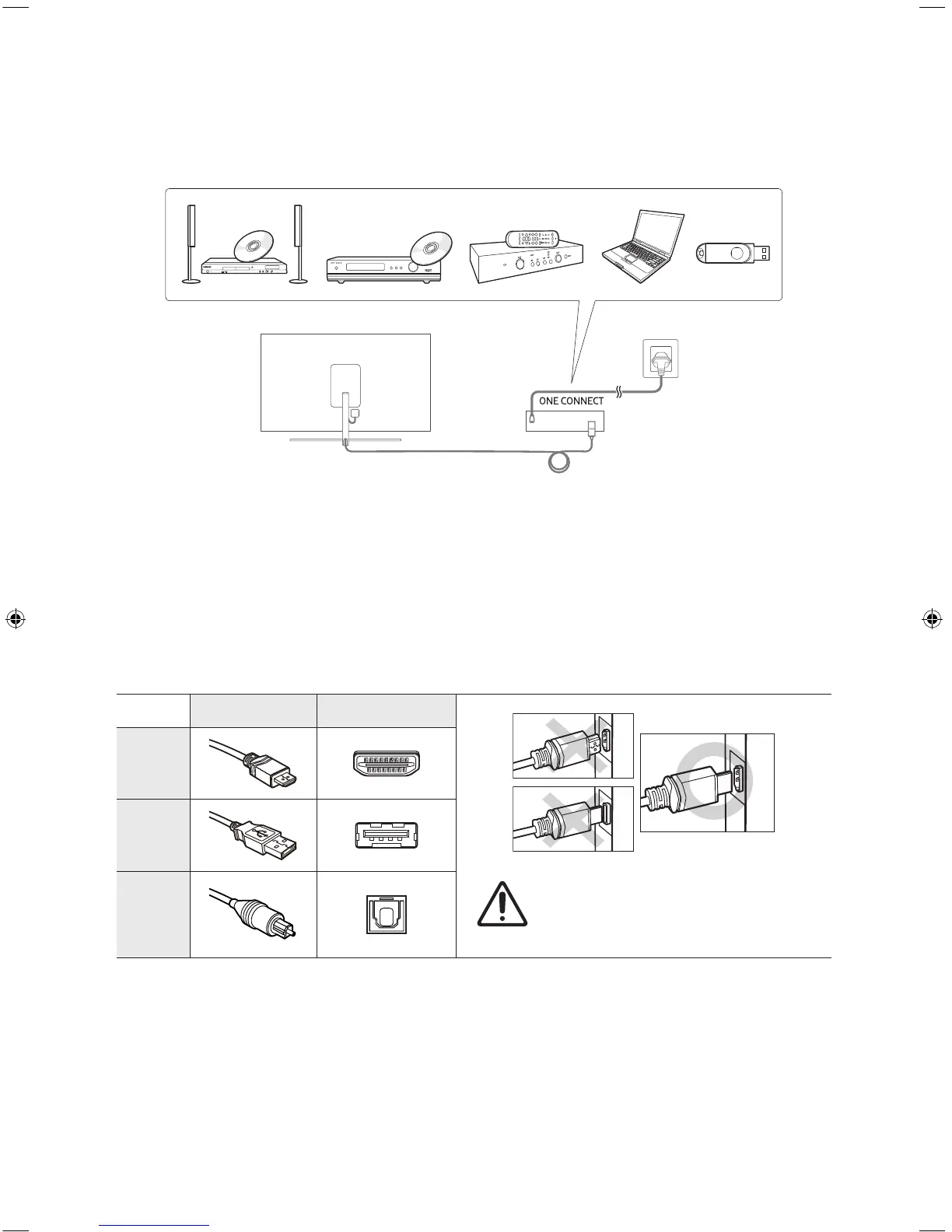 ONE CONNECT