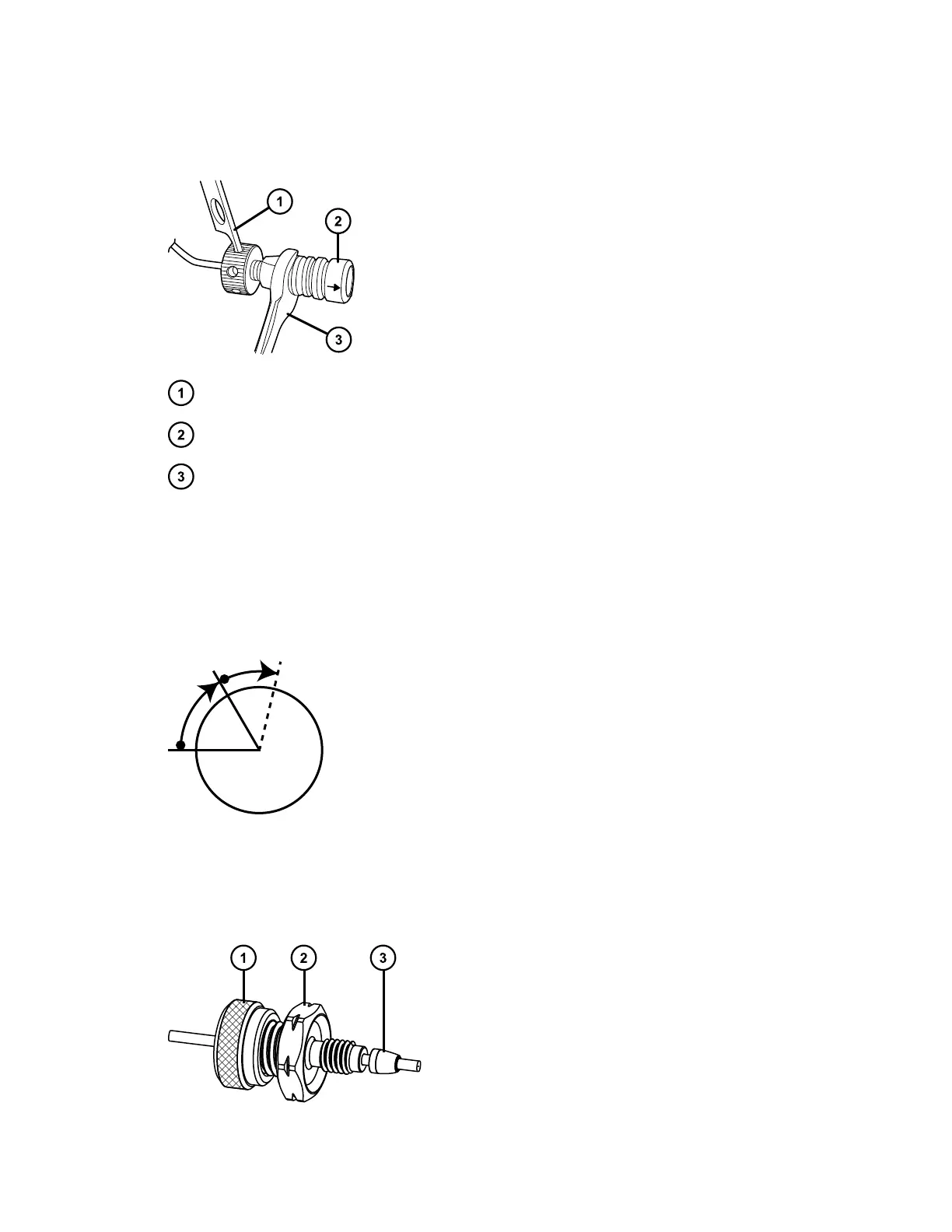 1
2
3

1
2
3

1
2
3