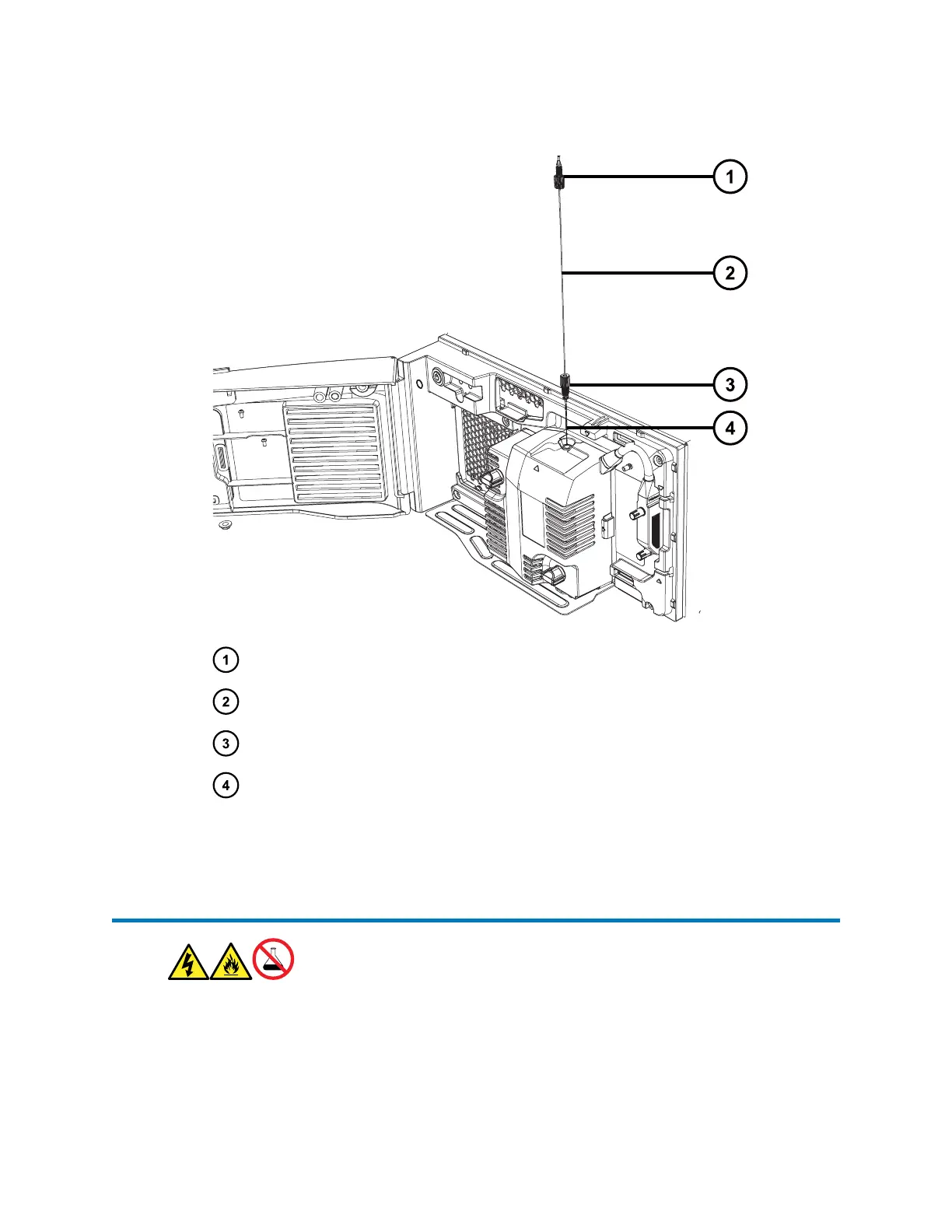 1
2
3
4

1
2
3
4