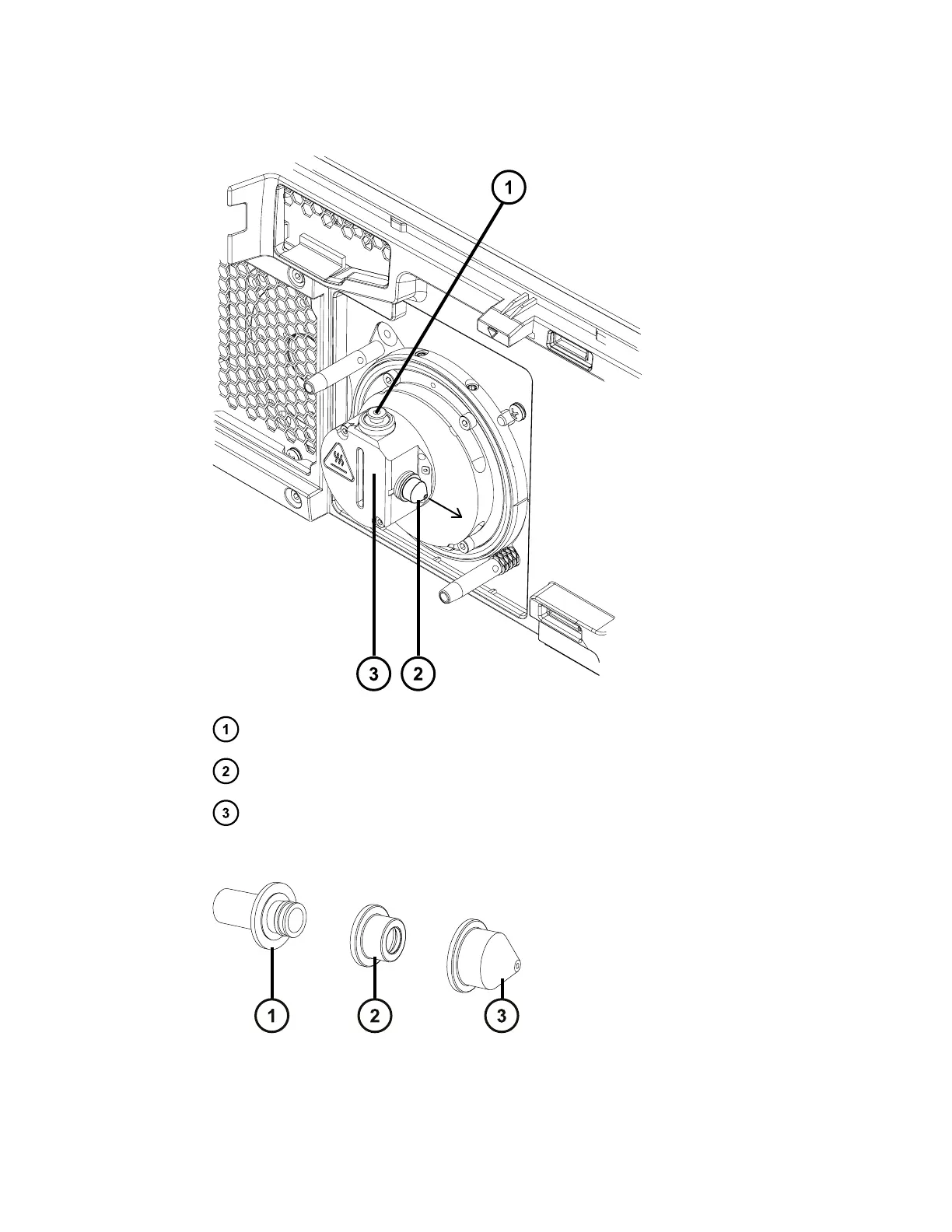 1

3 2

1

2

3

1 2 3