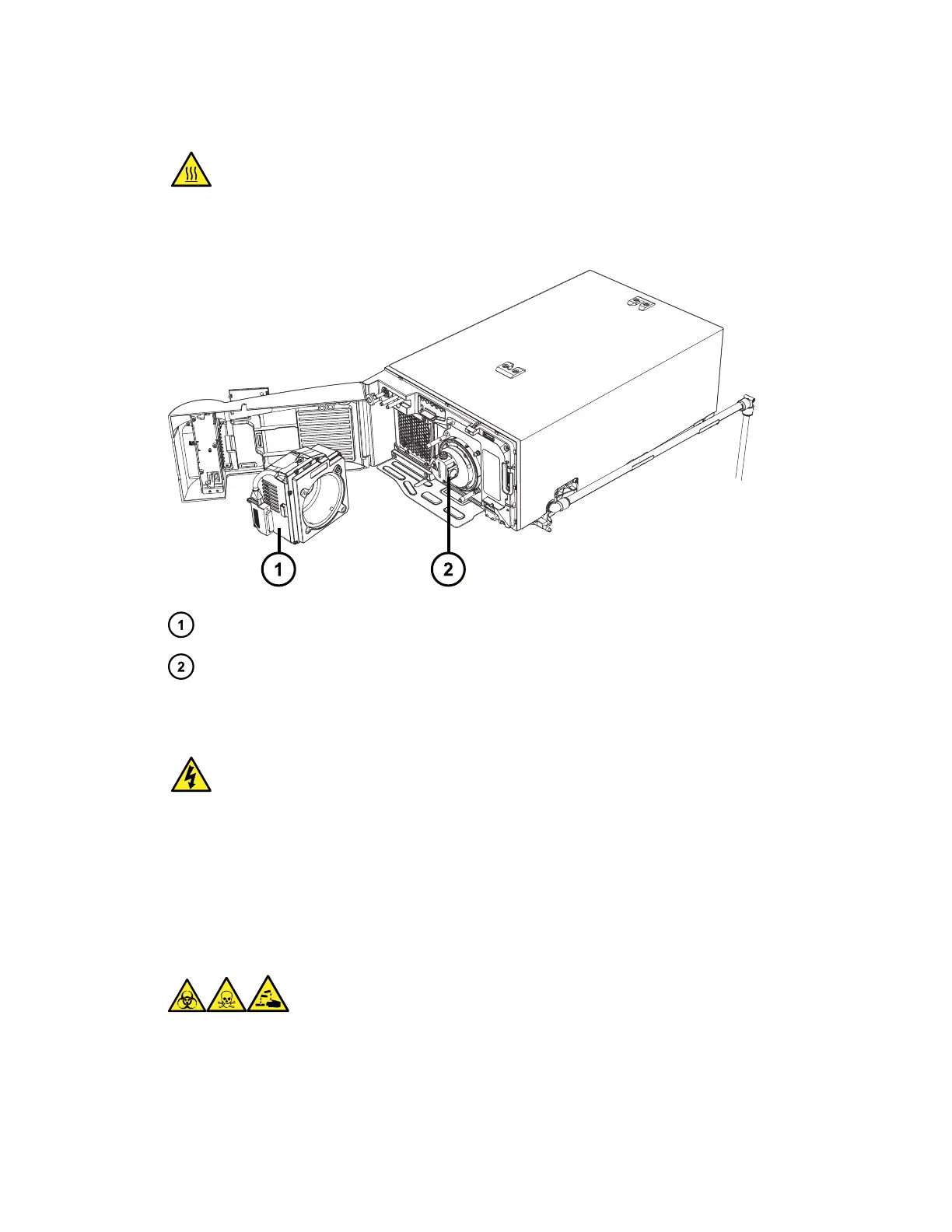 1

2

①

②