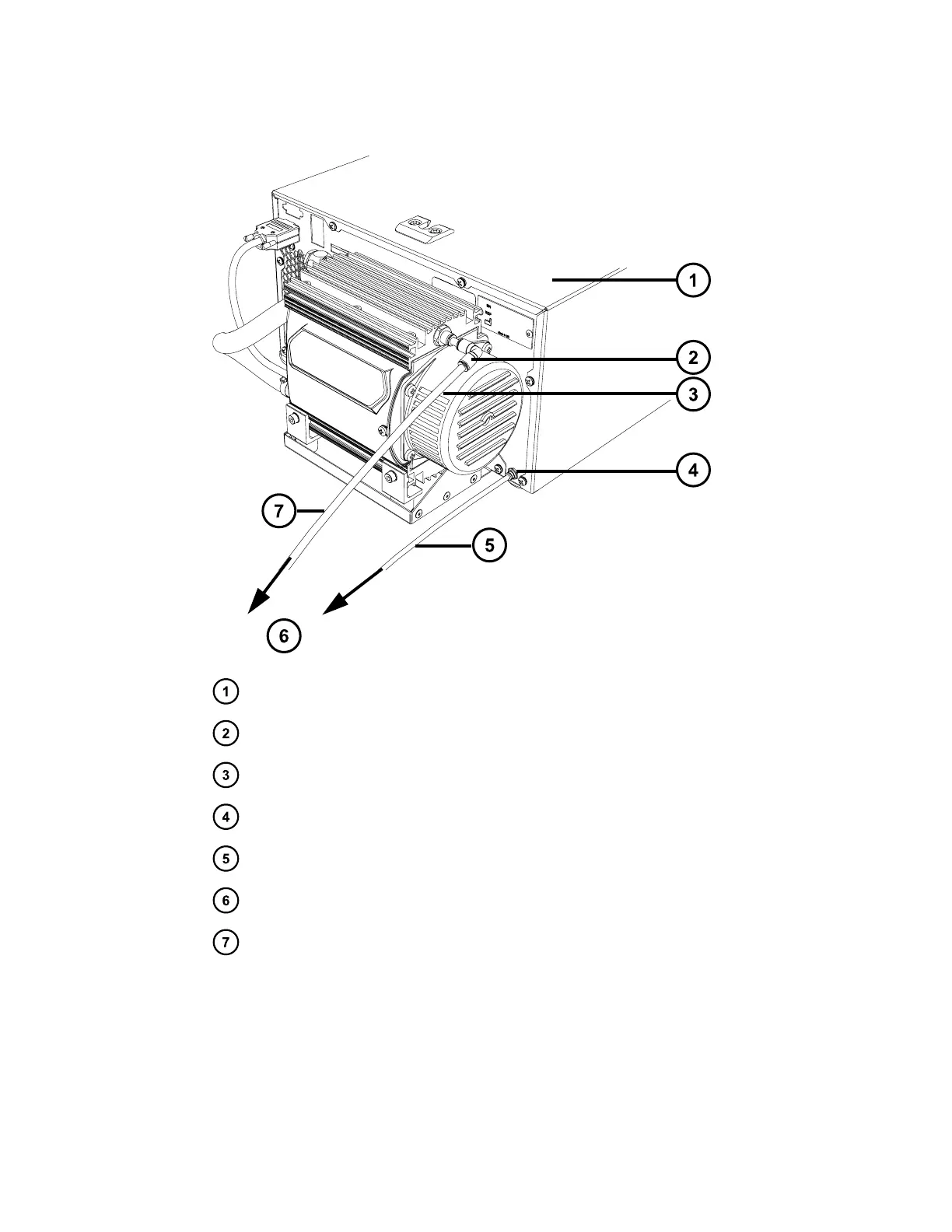 1
2
3
4
7
5
6

1
2
3
4
5
6
7