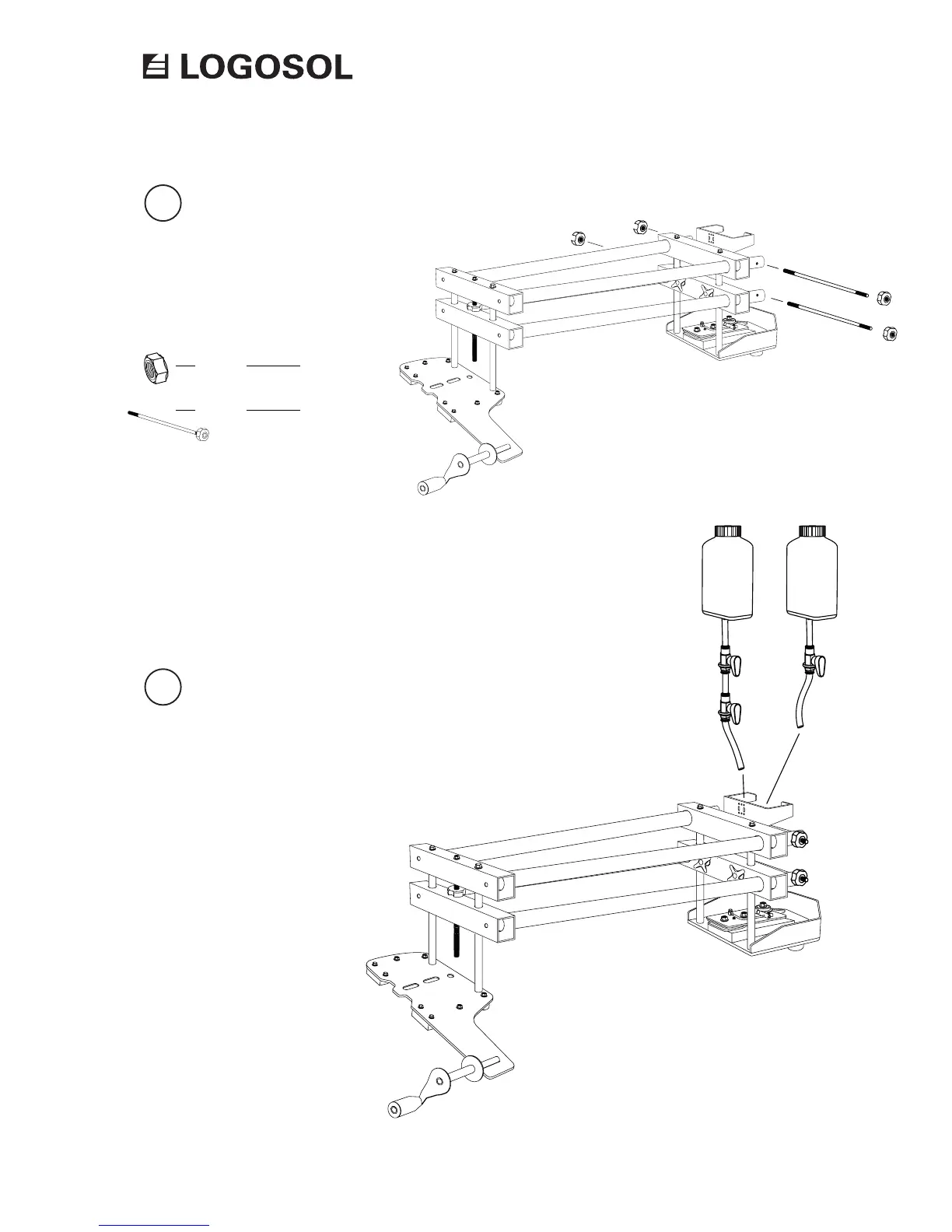 LOGOSOL