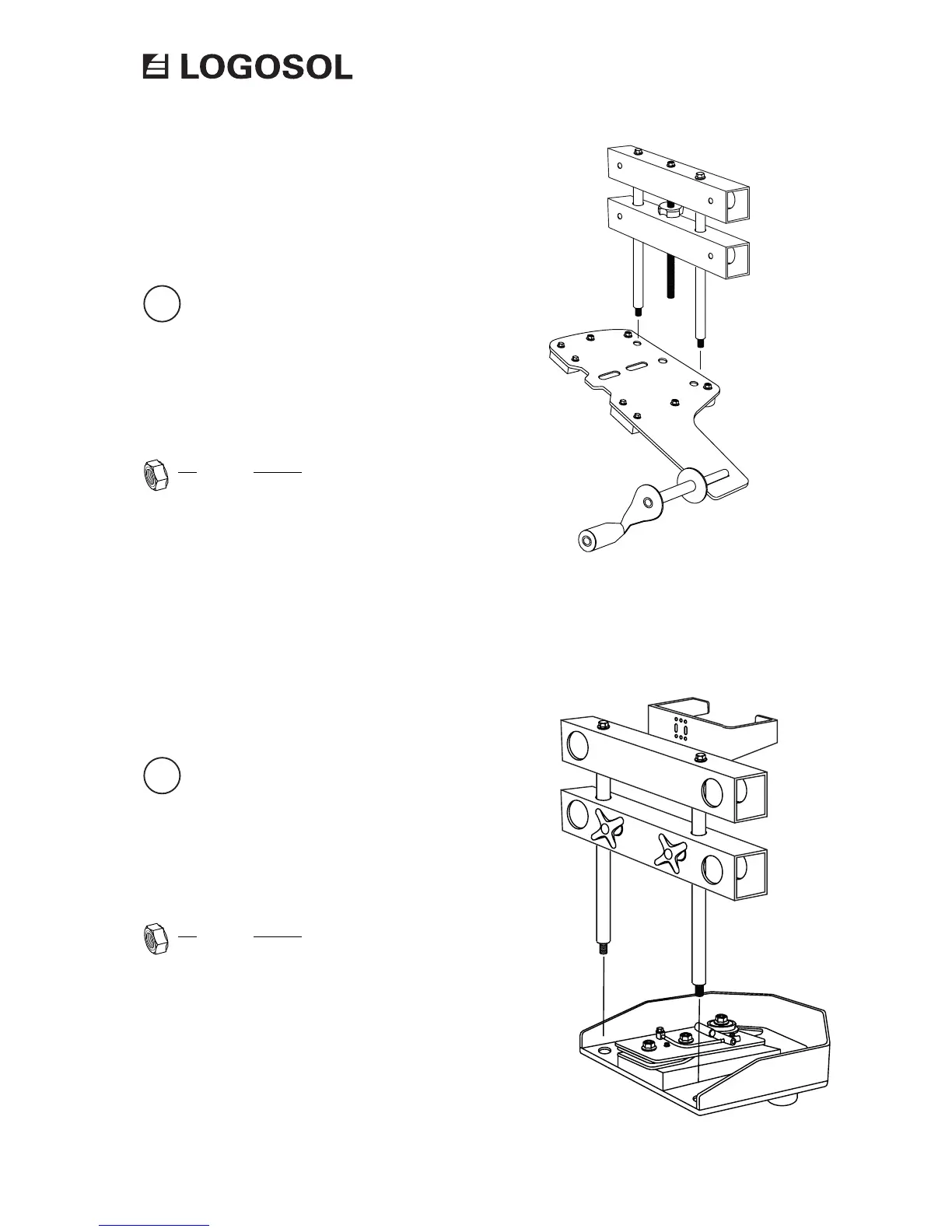 LOGOSOL