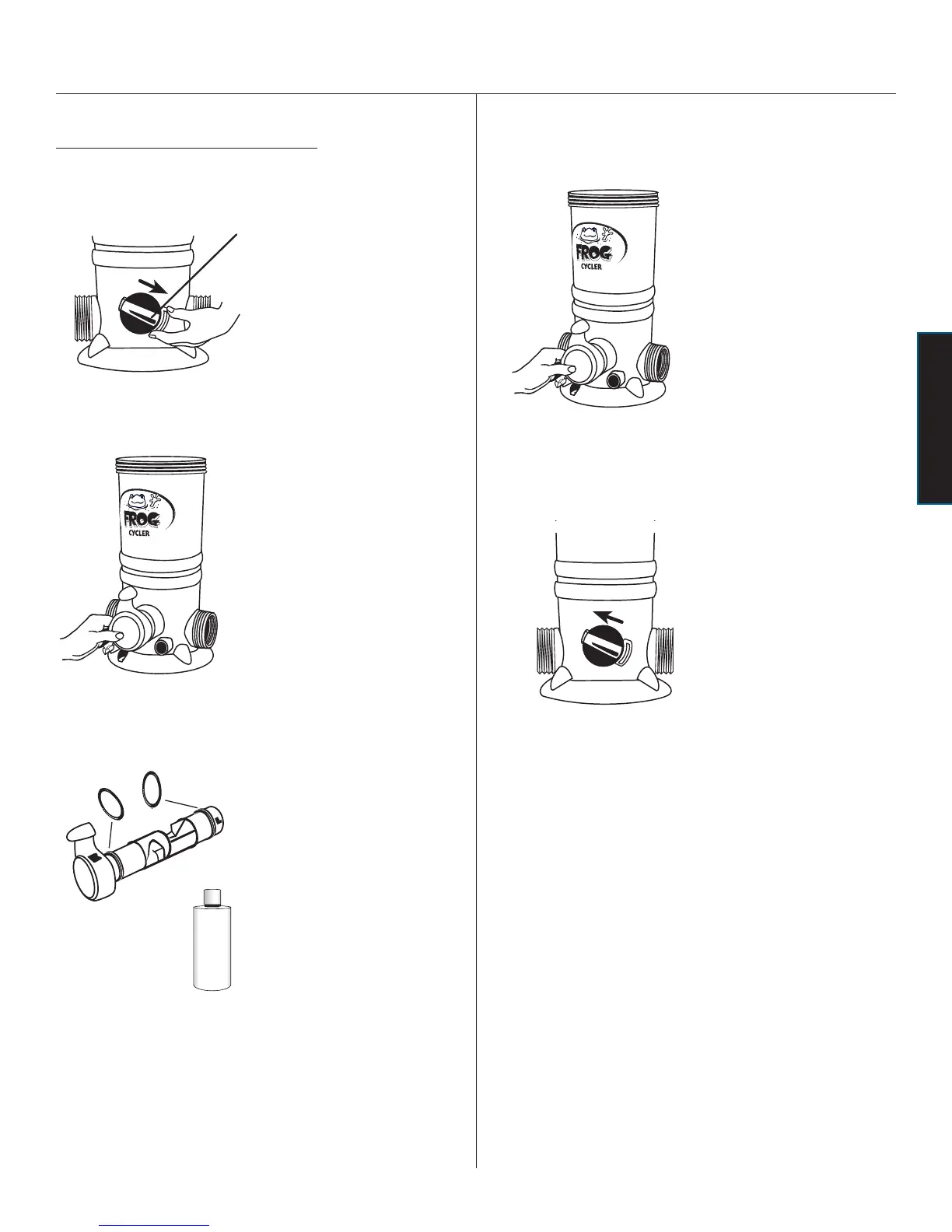 FROG
CYCLER

FROG
CYCLER