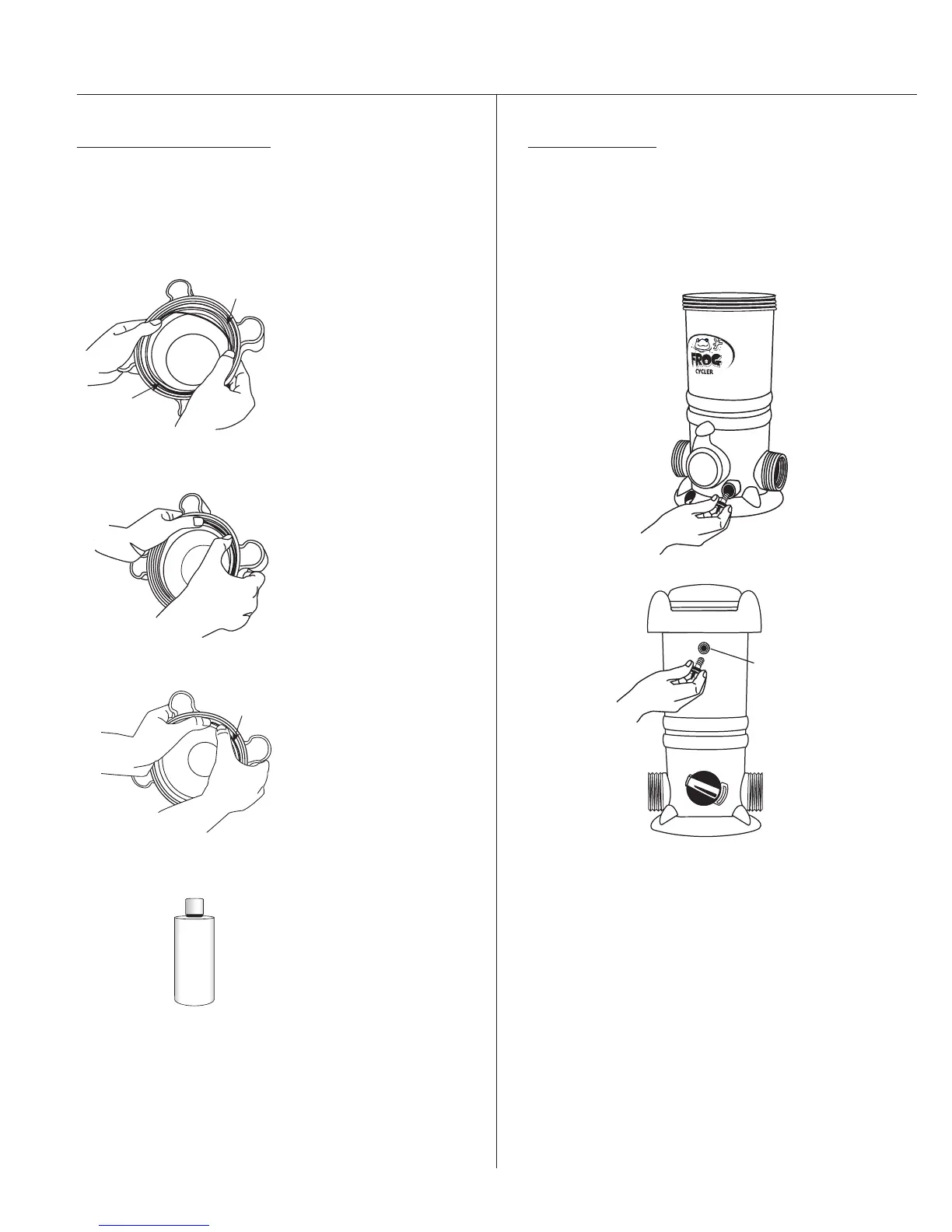 FROG
CYCLER