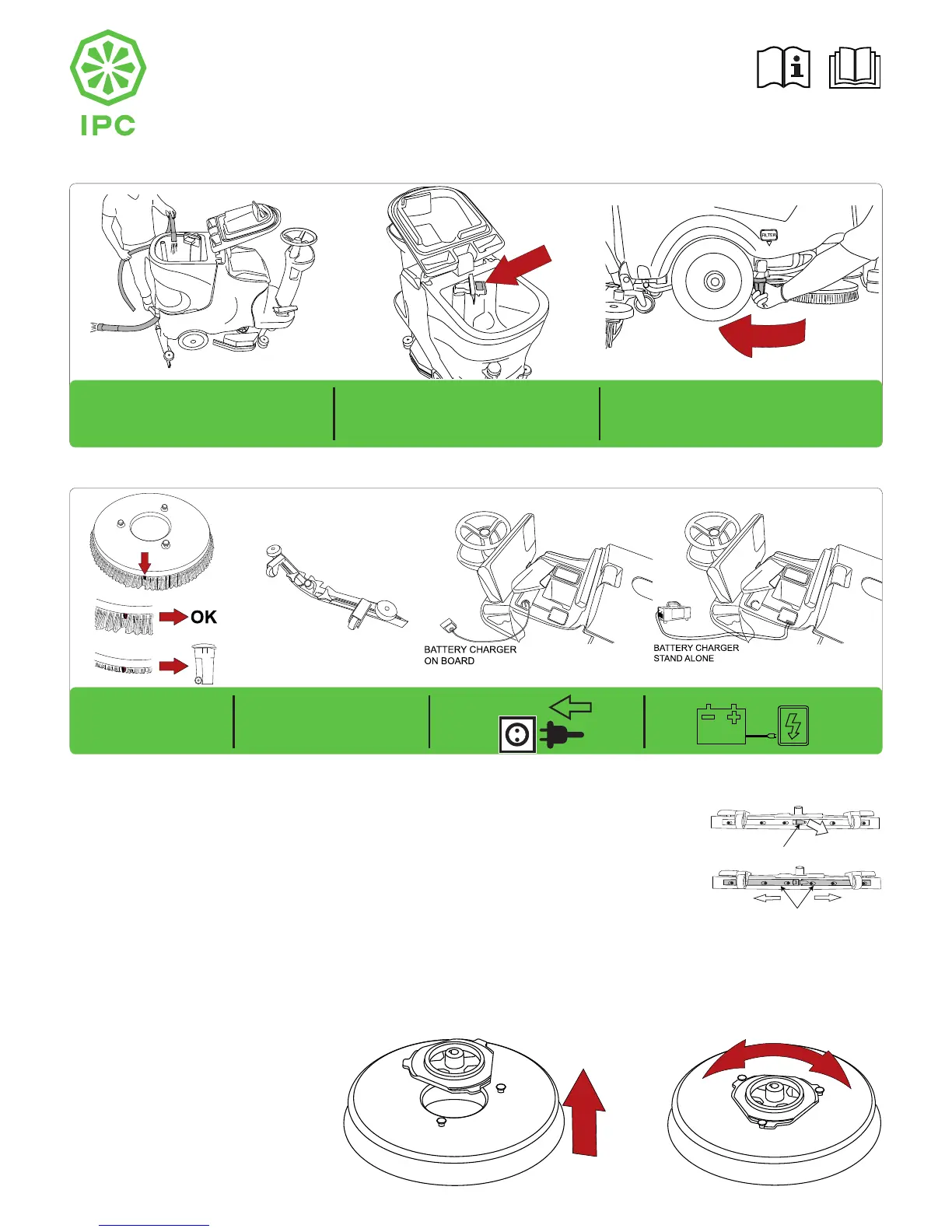 IPC

FILTER

OK

BATTERY CHARGER ON BOARD

BATTERY CHARGER STAND ALONE