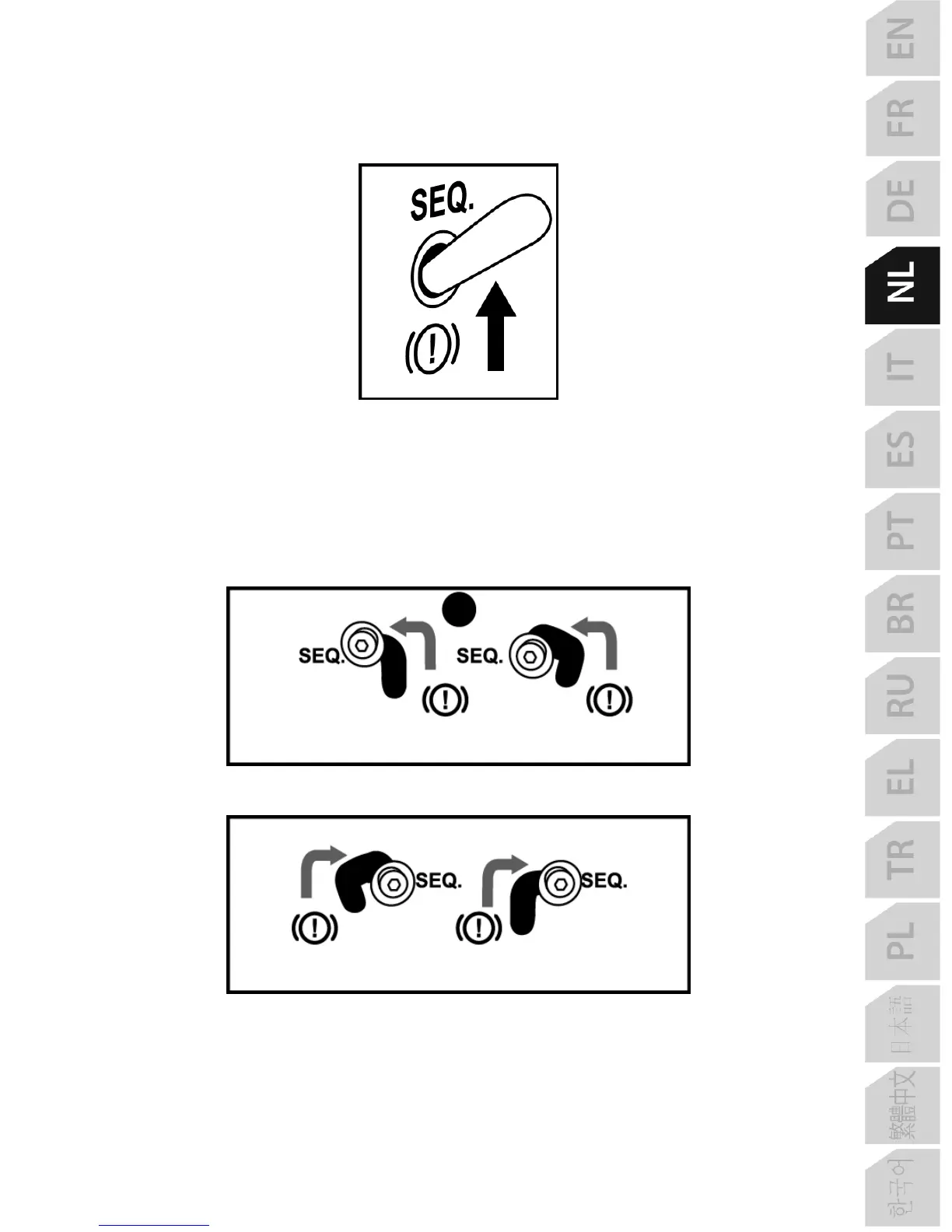 SEQ.

(!)

SEQ. (!) SEQ. (!)

(!) SEQ. (!) SEQ.

EN
FR
DE
NL
IT
ES
PT
BR
RU
EL
TR
PL
日本語
繁體中文
한국어