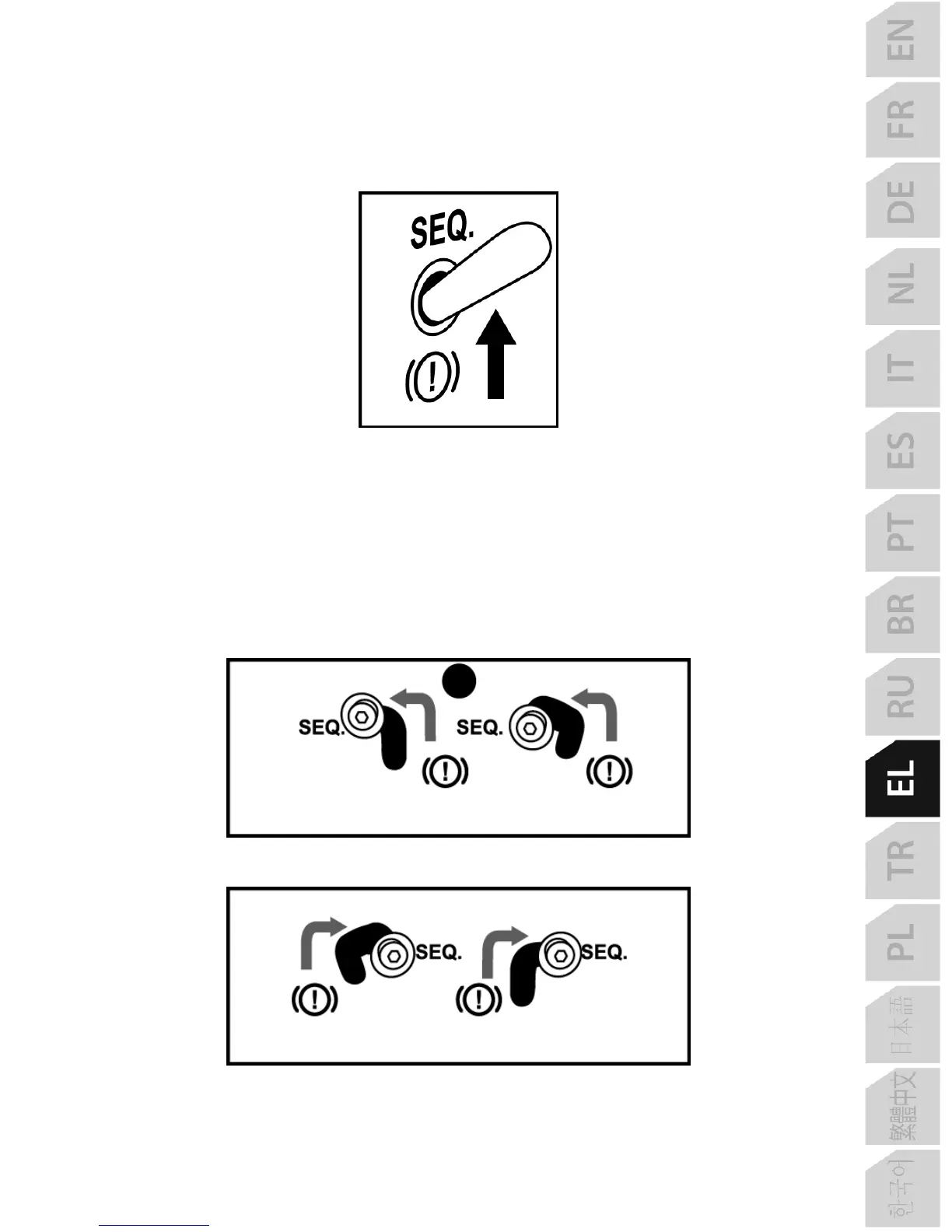 SEQ.

(!)

SEQ.

(!)

SEQ.

(!)

(!)

SEQ.

(!)

SEQ.

EN

FR

DE

NL

IT

ES

PT

BR

RU

EL

TR

PL

日本語

繁體中文

한국어