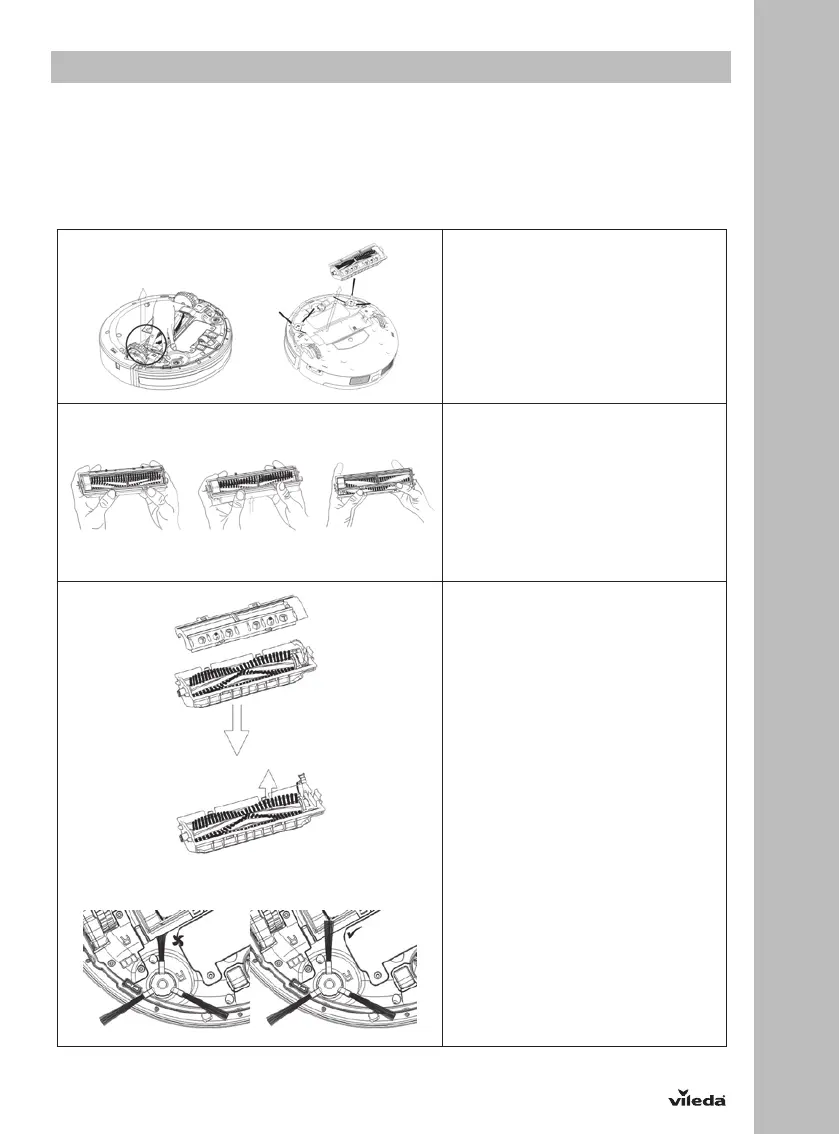 vileda