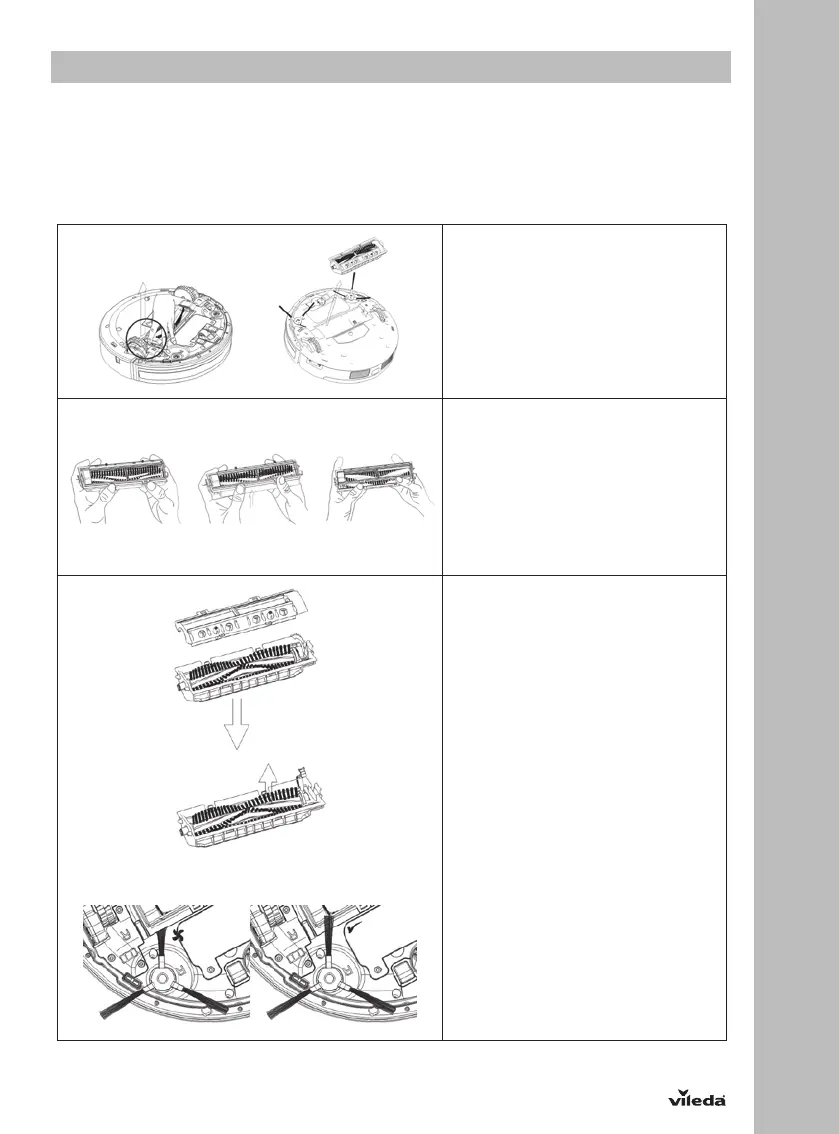 vileda