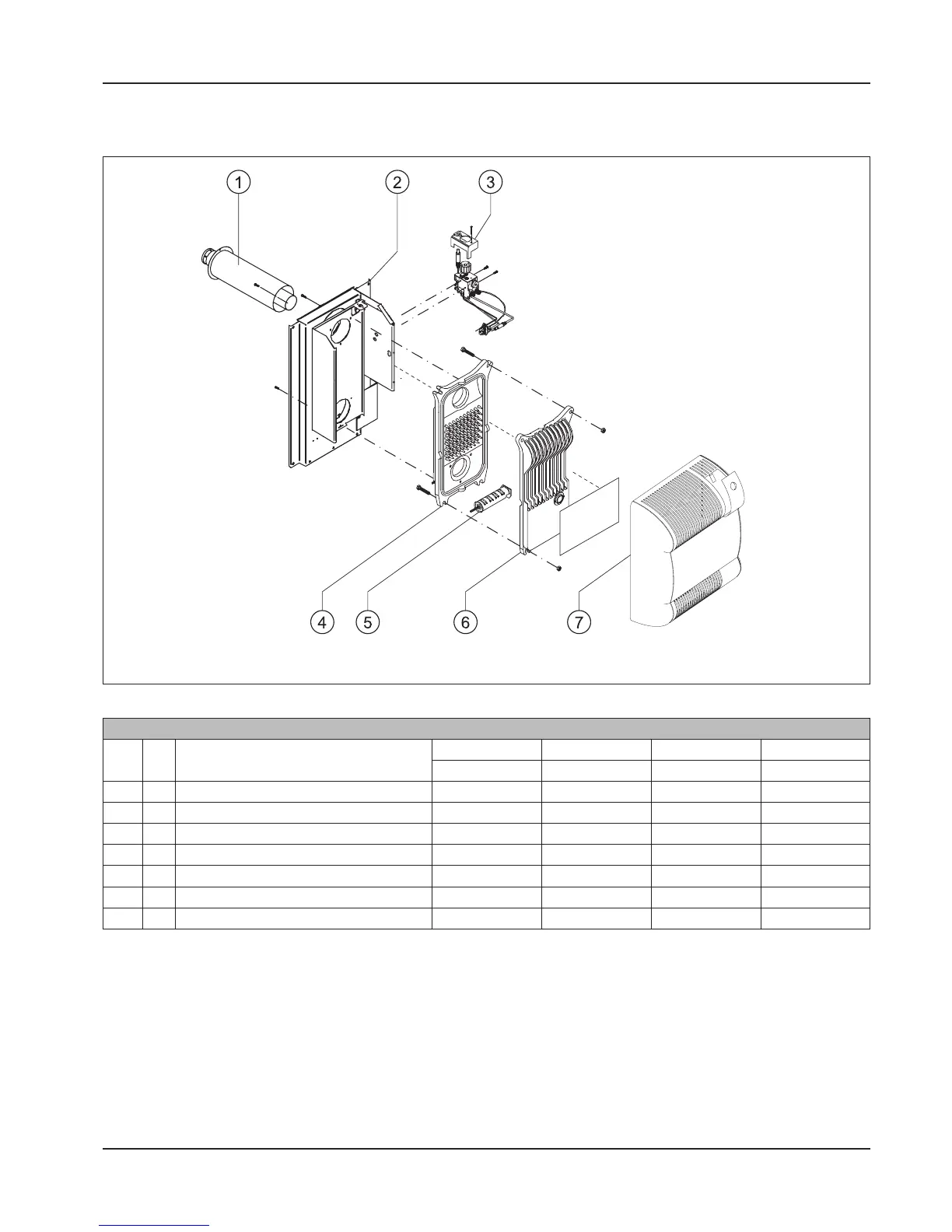 1 2 3

4 5 6 7