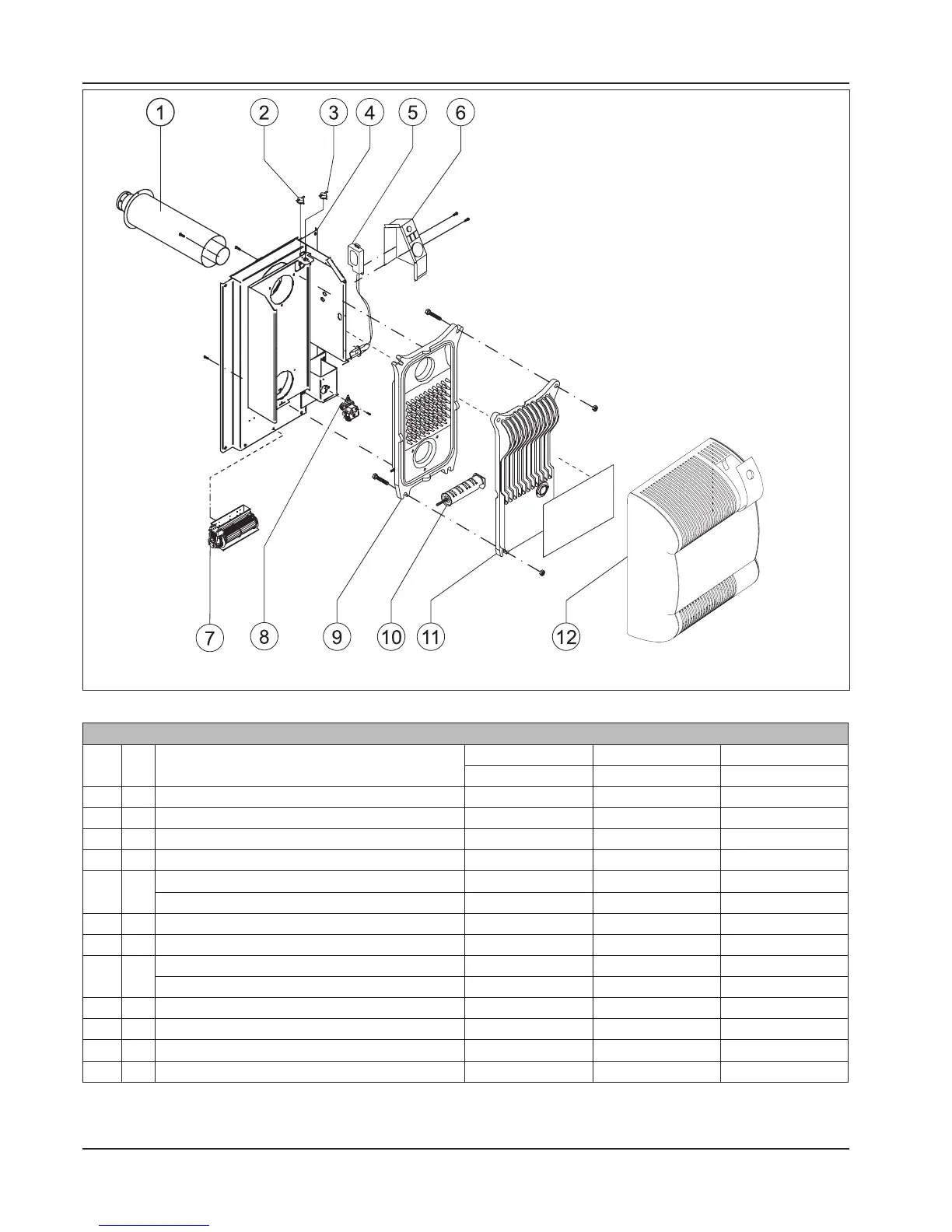 1

2

3

4

5

6

7

8

9

10

11

12