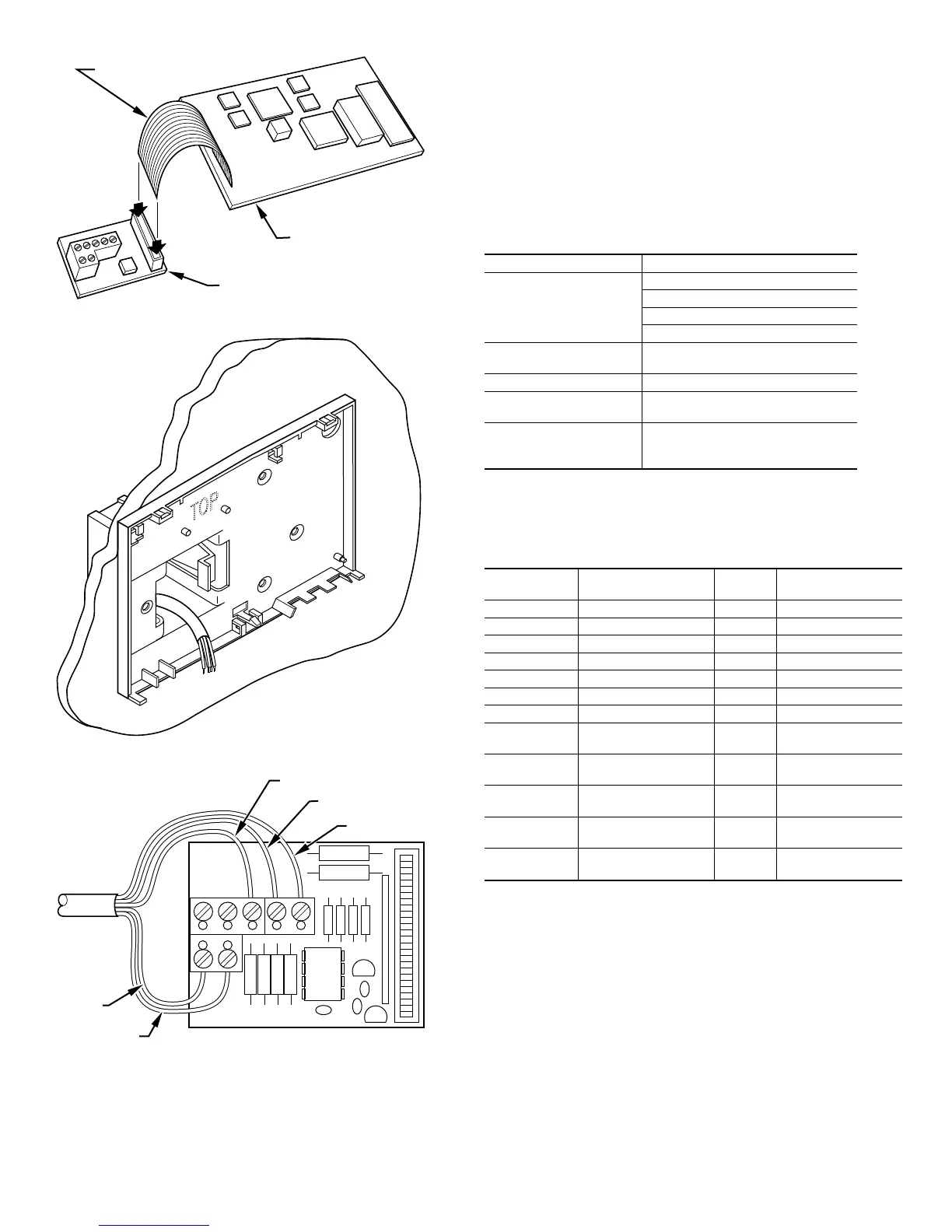 TOP