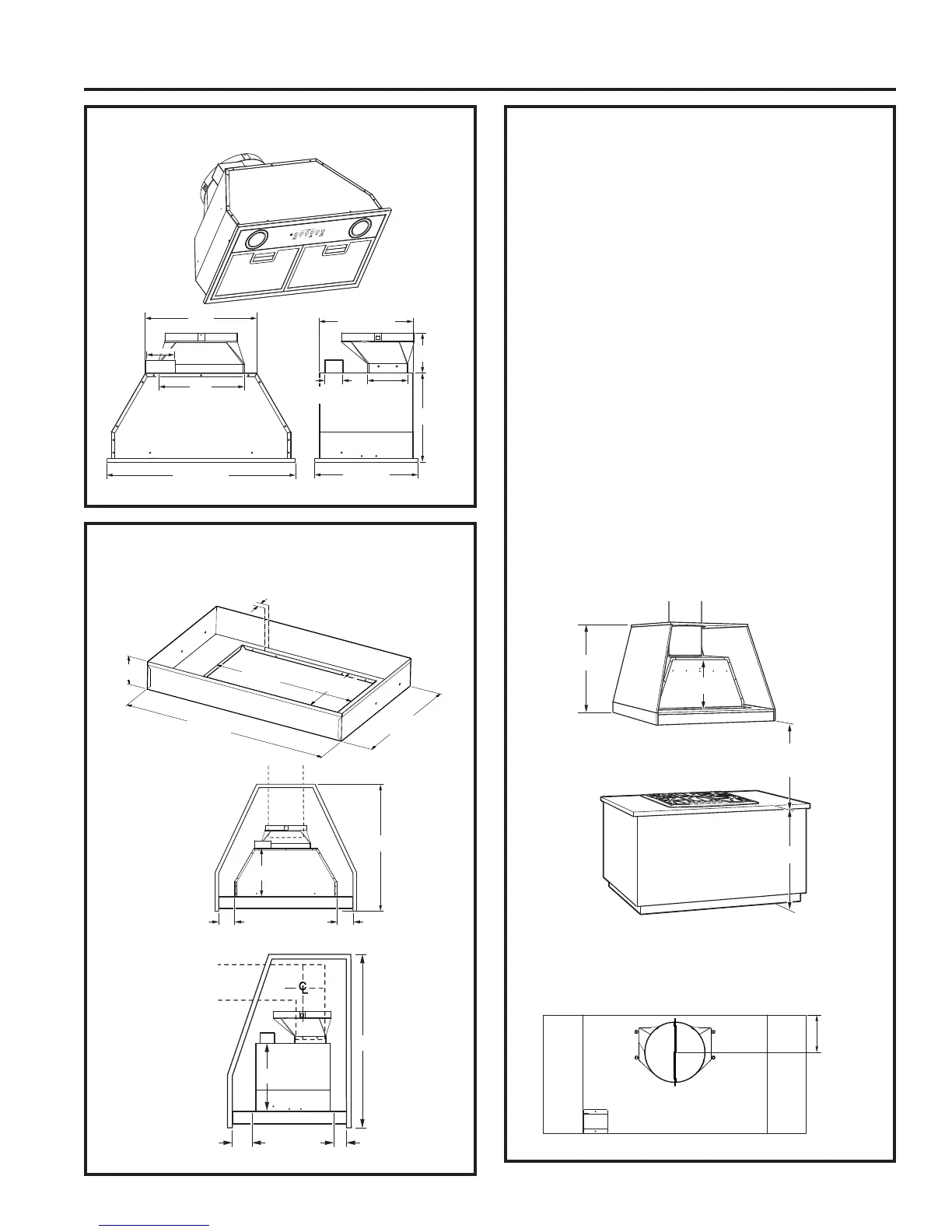 ℄