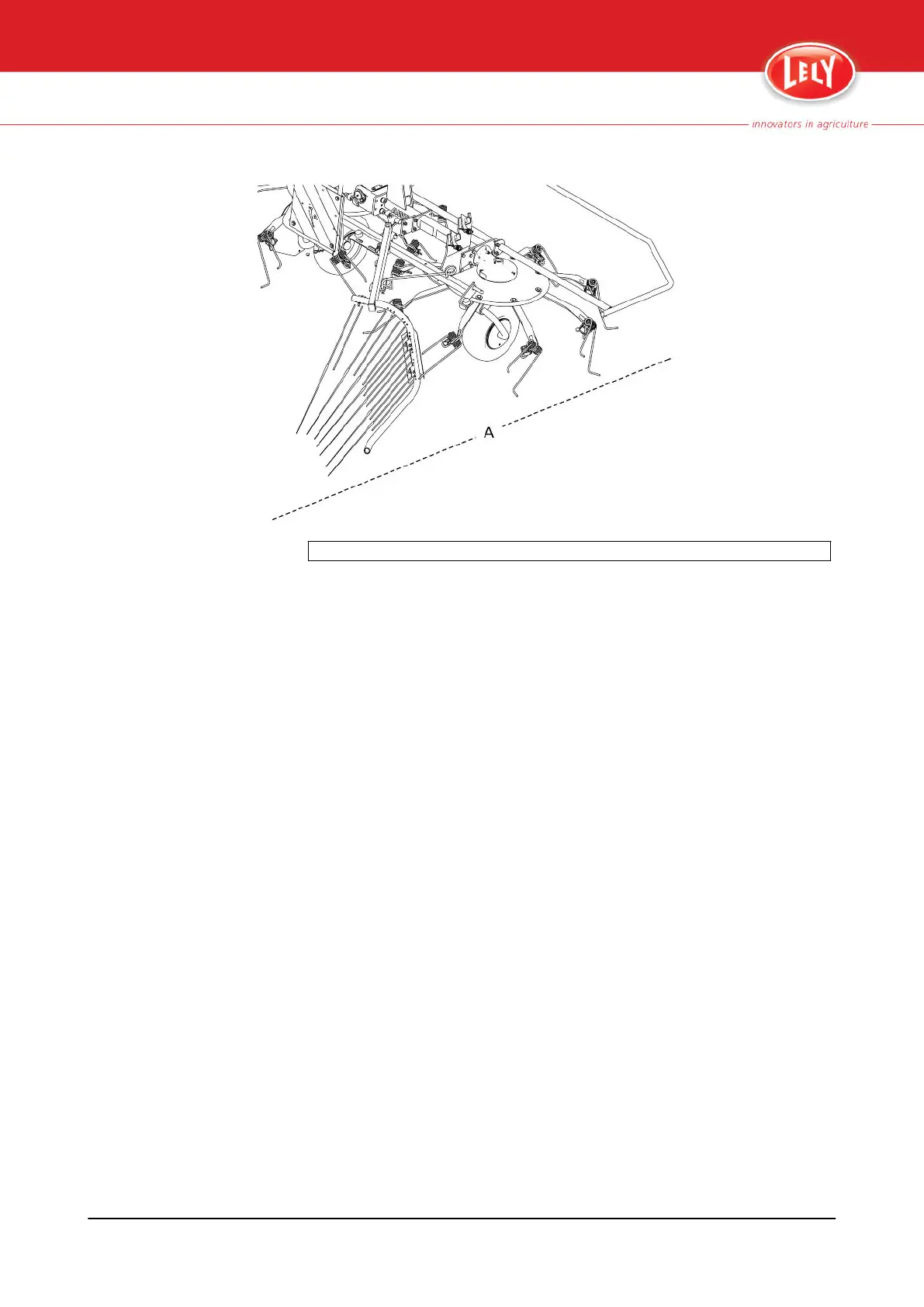 LELY

innovators in agriculture

A