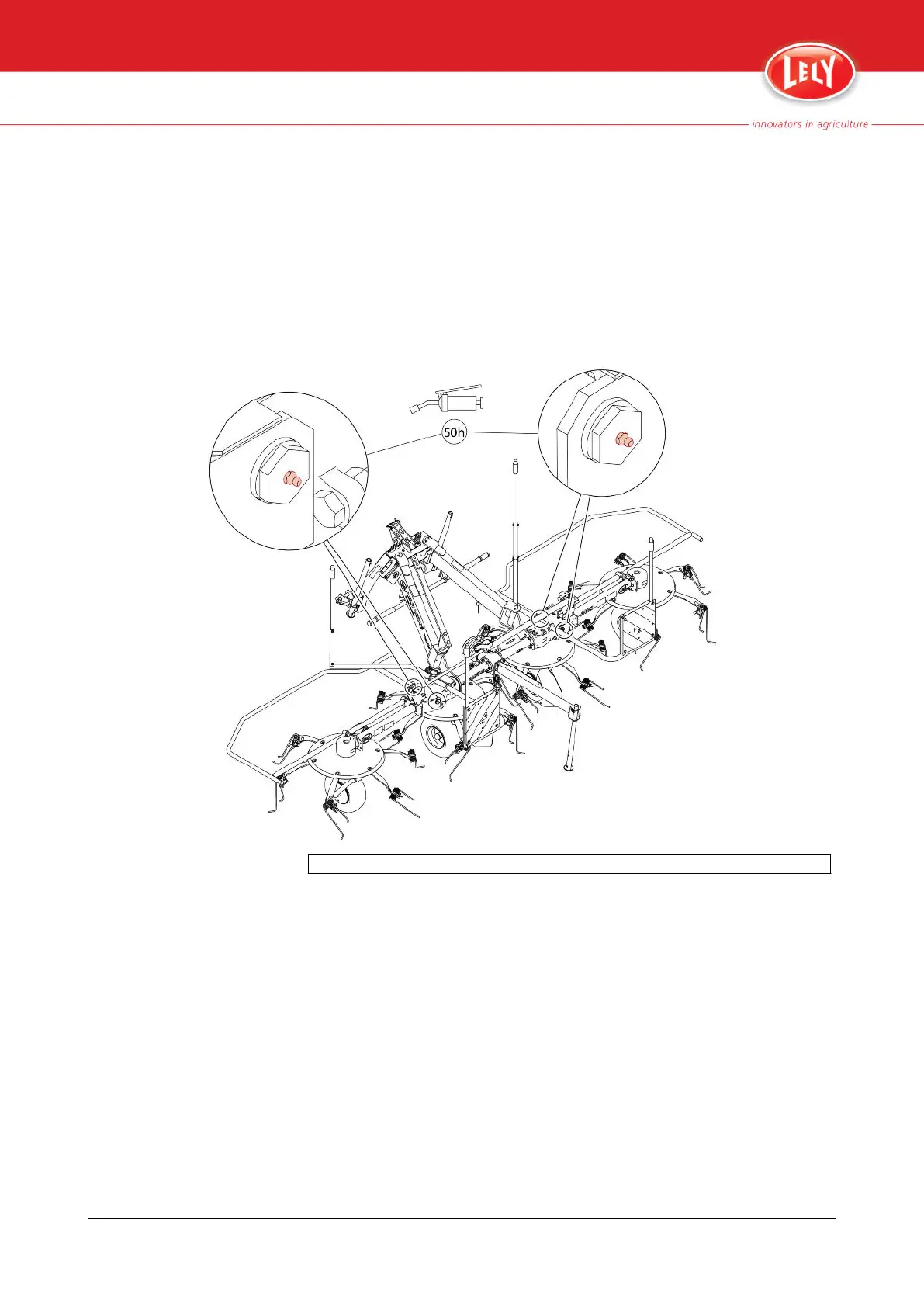 LELY

innovators in agriculture

50h