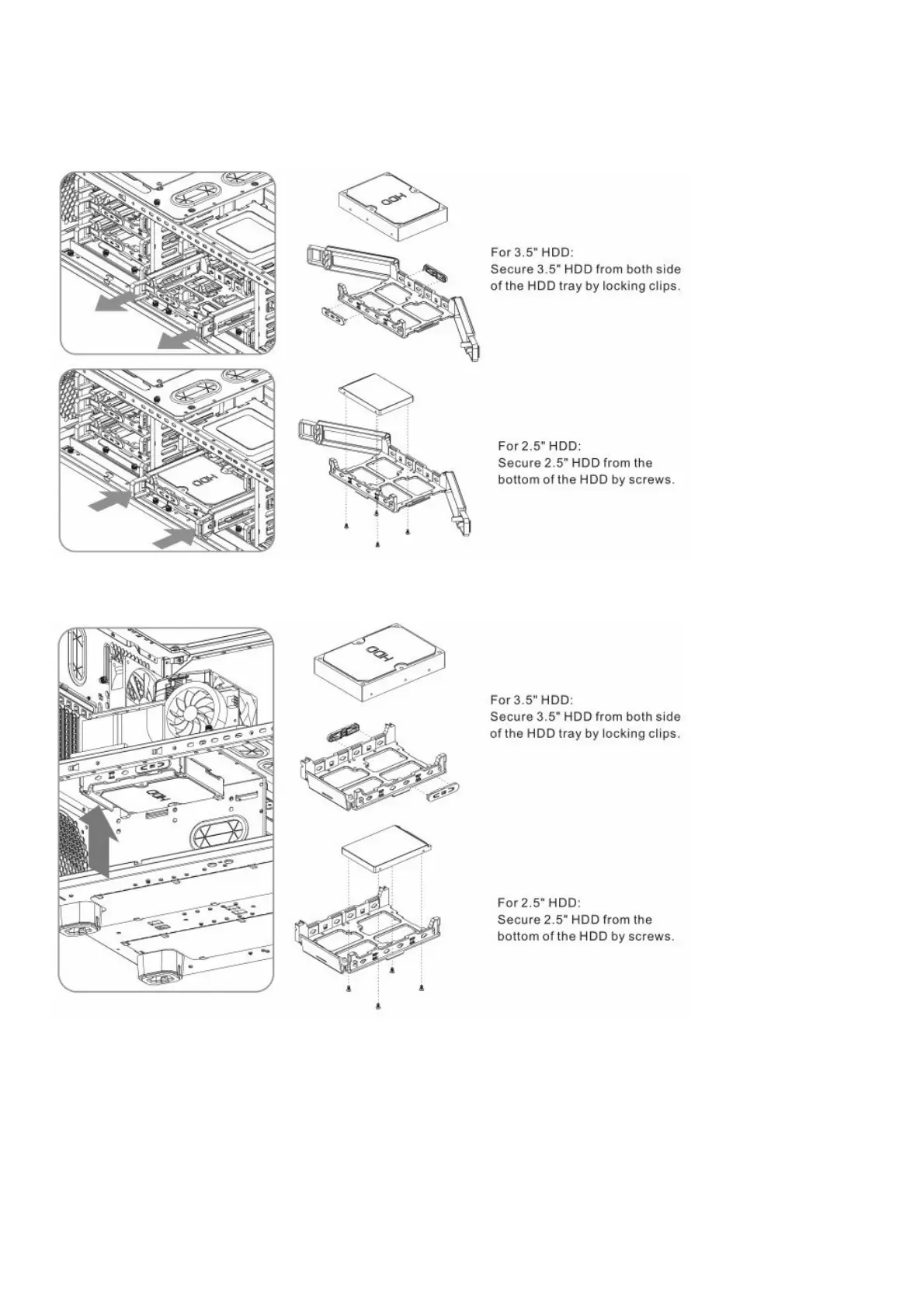 HDD

For 3.5" HDD:
Secure 3.5" HDD from both side of the HDD tray by locking clips.

HDD

For 2.5" HDD:
Secure 2.5" HDD from the bottom of the HDD by screws.

HDD

HDD

For 3.5" HDD:
Secure 3.5" HDD from both side of the HDD tray by locking clips.

For 2.5" HDD:
Secure 2.5" HDD from the bottom of the HDD by screws.